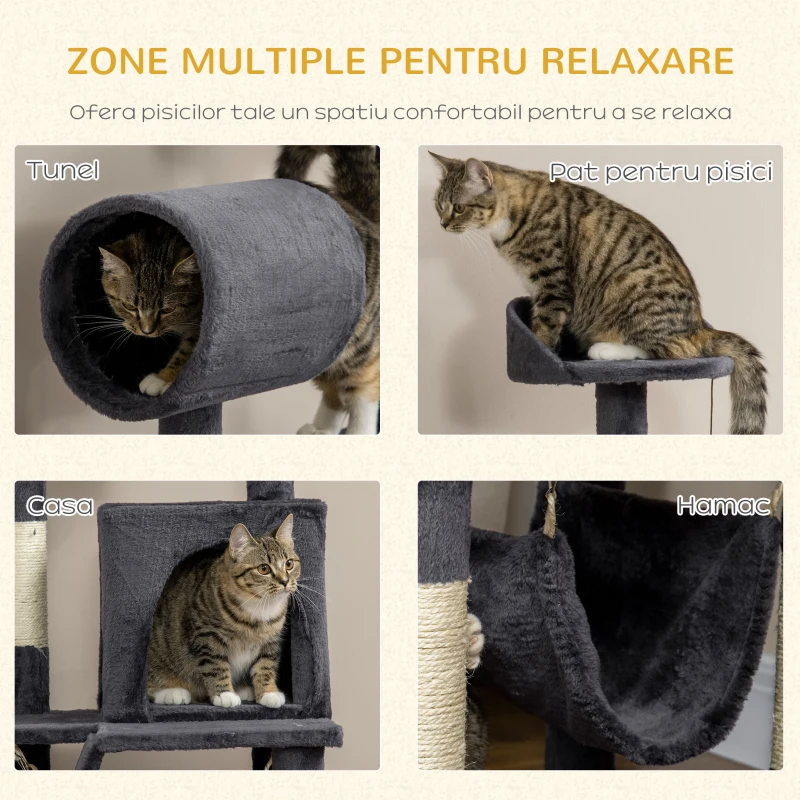 ZONE MULTIPLE PENTRU RELAXARE

Ofera pisicilor tale un spatiu confortabil pentru a se relaxa

Tunel

Pat pentru pisici

Casa

Hamac