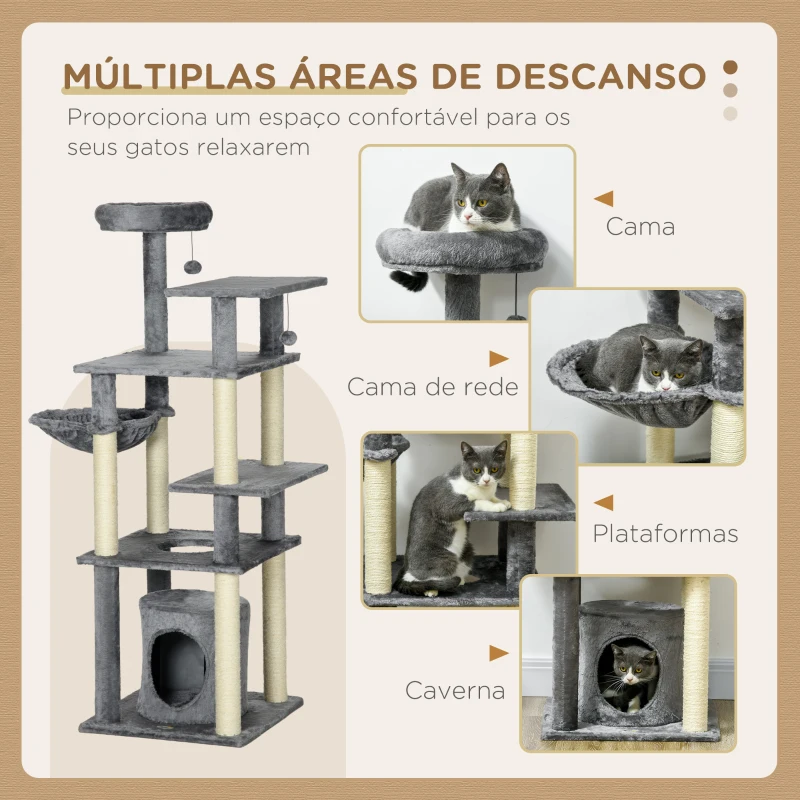 MÚLTIPLAS ÁREAS DE DESCANSO

Proporciona um espaço confortável para os seus gatos relaxarem

Cama

Cama de rede

Plataformas

Caverna