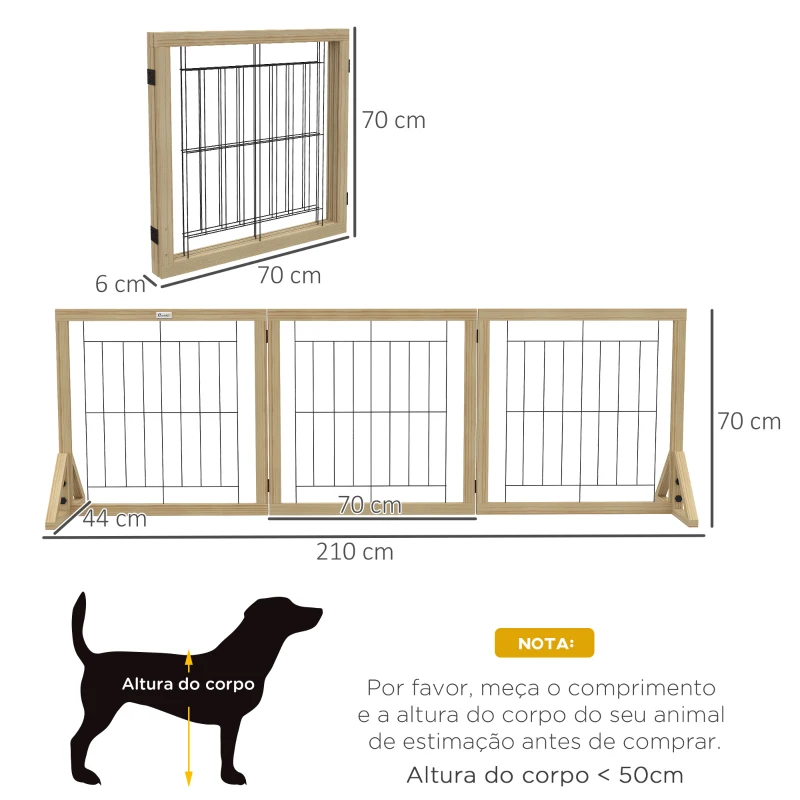 70 cm

6 cm

70 cm

70 cm

44 cm

70 cm

210 cm

Altura do corpo

NOTA:

Por favor, meça o comprimento e a altura do corpo do seu animal de estimação antes de comprar.

Altura do corpo < 50cm