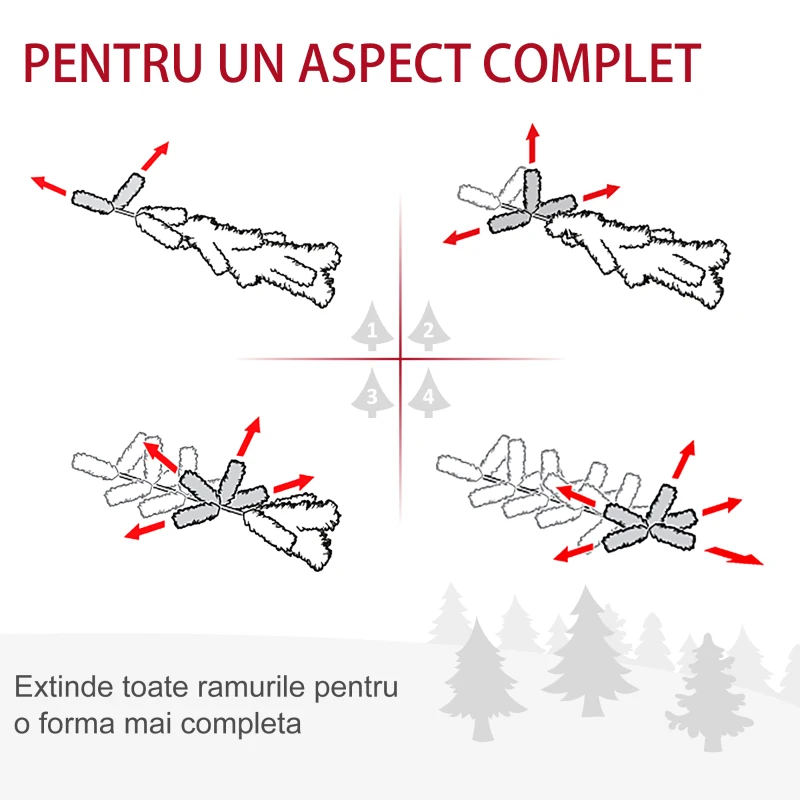 PENTRU UN ASPECT COMPLET

1
2
3
4

Extinde toate ramurile pentru o forma mai completa