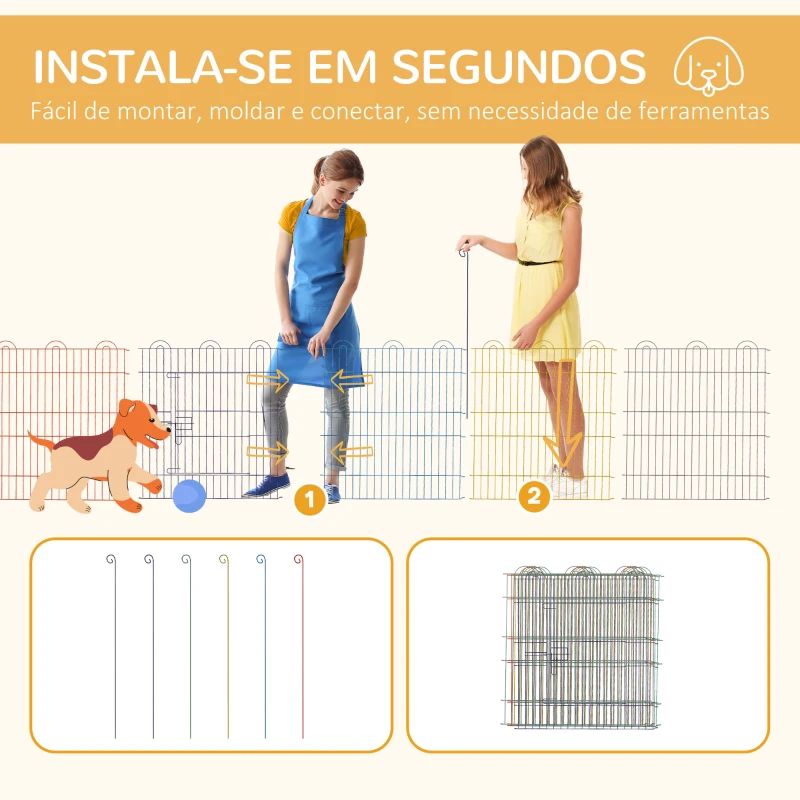 INSTALA-SE EM SEGUNDOS
Fácil de montar, moldar e conectar, sem necessidade de ferramentas

1
2