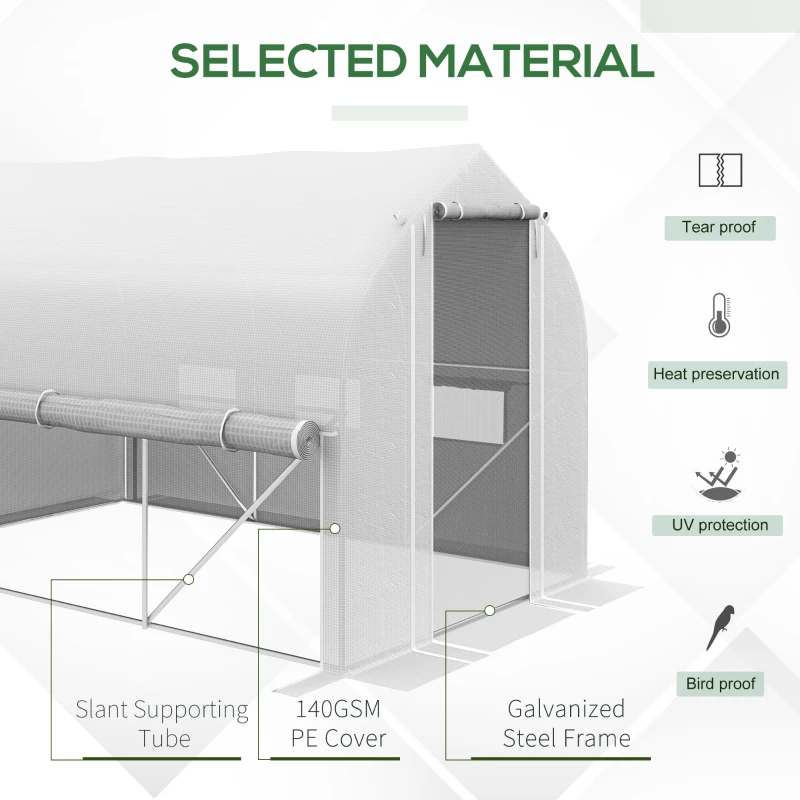 SELECTED MATERIAL

Tear proof

Heat preservation

UV protection

Bird proof

Slant Supporting Tube

140GSM PE Cover

Galvanized Steel Frame