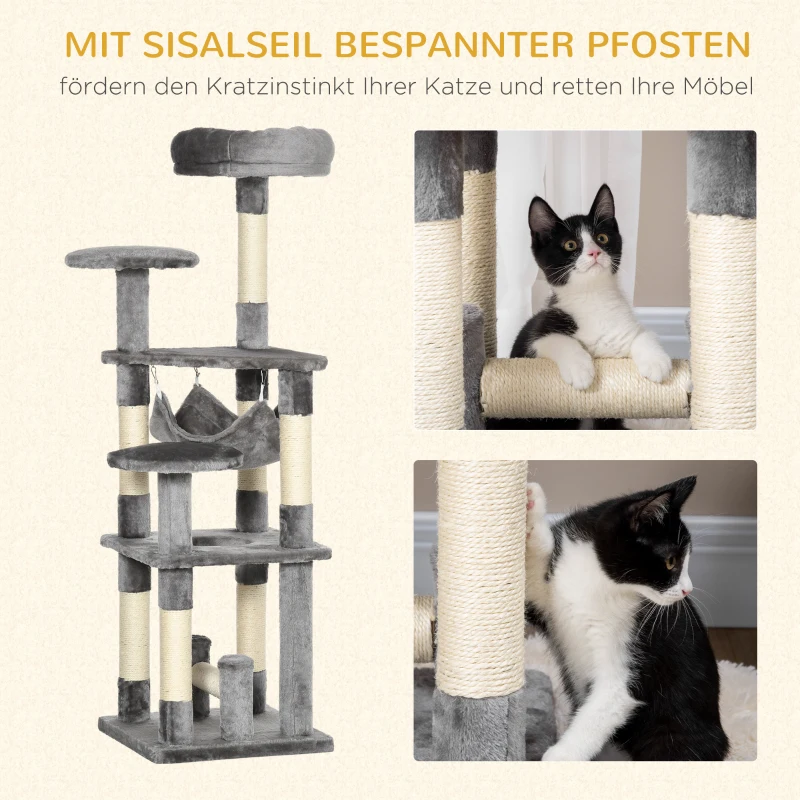 MIT SISALSEIL BESPANNTER PFOSTEN
fördern den Kratzinstinkt Ihrer Katze und retten Ihre Möbel