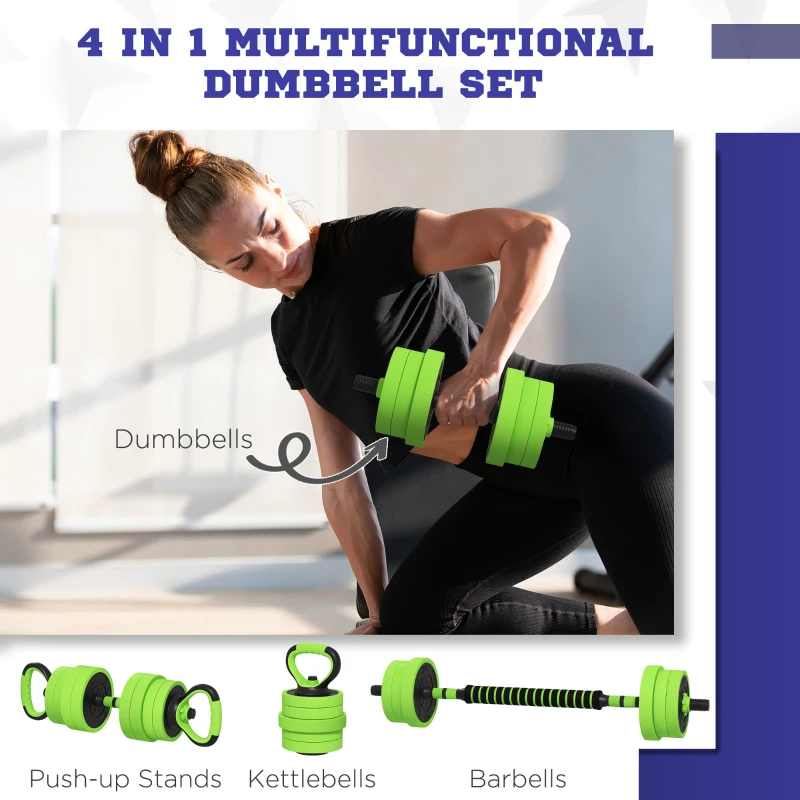 4 IN 1 MULTIFUNCTIONAL DUMBBELL SET

Dumbbells

Push-up Stands

Kettlebells

Barbells