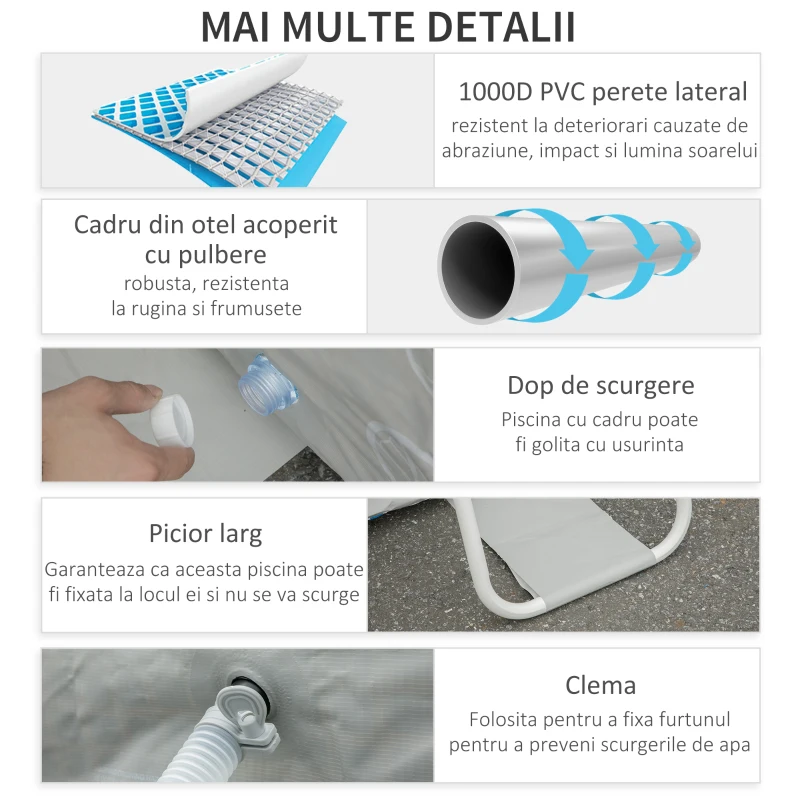 MAI MULTE DETALII

1000D PVC perete lateral
rezistent la deteriorari cauzate de abraziune, impact si lumina soarelui

Cadru din otel acoperit cu pulbere
robusta, rezistenta la rugina si frumusete

Dop de scurgere
Piscina cu cadru poate fi golita cu usurinta

Picior larg
Garanteaza ca aceasta piscina poate fi fixata la locul ei si nu se va scurge

Clema
Folosita pentru a fixa furtunul pentru a preveni scurgerile de apa