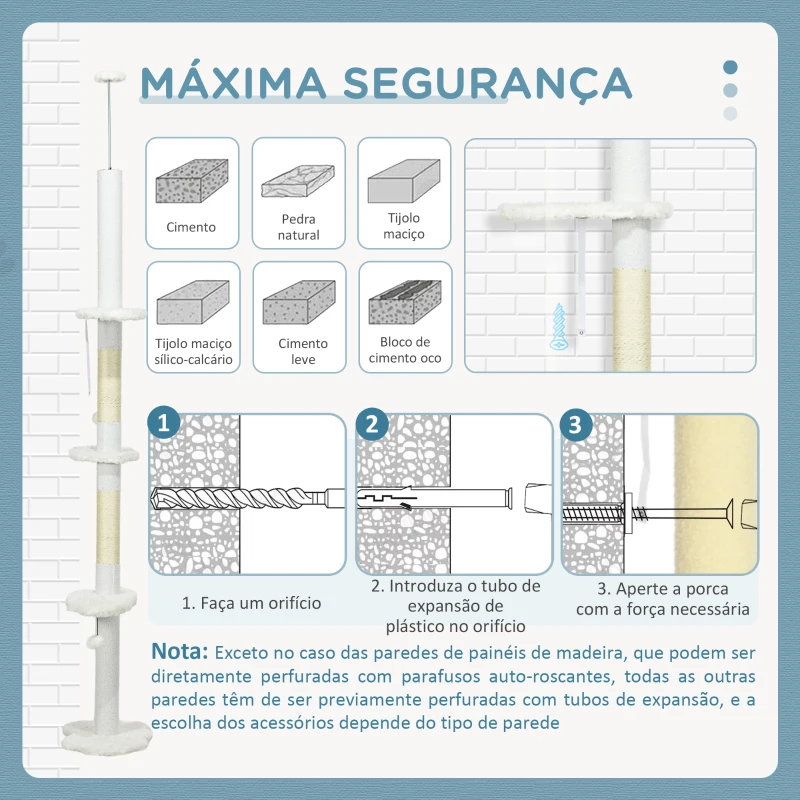 MÁXIMA SEGURANÇA

Cimento

Pedra natural

Tijolo maciço

Tijolo maciço sílico-calcário

Cimento leve

Bloco de cimento oco

1

2

3

1. Faça um orifício

2. Introduza o tubo de expansão de plástico no orifício

3. Aperte a porca com a força necessária

Nota: Exceto no caso das paredes de painéis de madeira, que podem ser diretamente perfuradas com parafusos auto-roscantes, todas as outras paredes têm de ser previamente perfuradas com tubos de expansão, e a escolha dos acessórios depende do tipo de parede