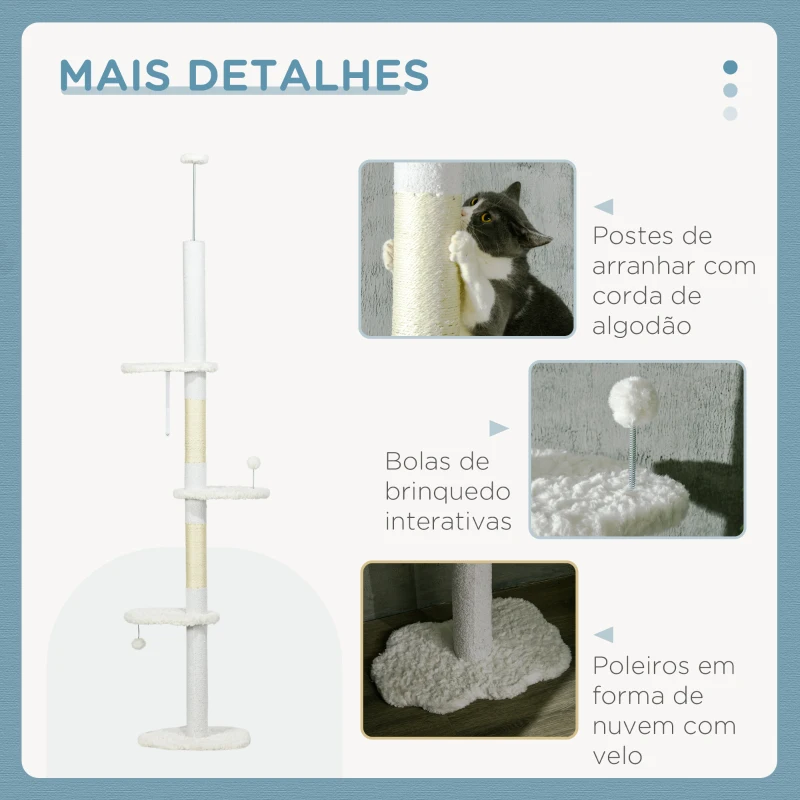 MAIS DETALHES

Postes de arranhar com corda de algodão

Bolas de brinquedo interativas

Poleiros em forma de nuvem com velo