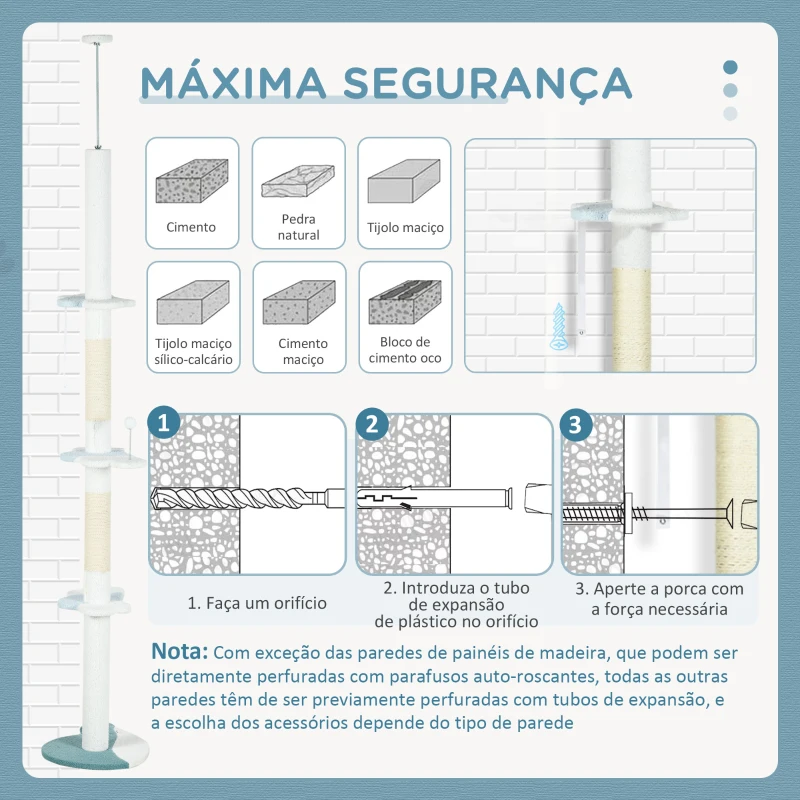 MÁXIMA SEGURANÇA

Cimento

Pedra natural

Tijolo maciço

Tijolo maciço sílico-calcário

Cimento maciço

Bloco de cimento oco

1

2

3

1. Faça um orifício

2. Introduza o tubo de expansão de plástico no orifício

3. Aperte a porca com a força necessária

Nota: Com exceção das paredes de painéis de madeira, que podem ser diretamente perfuradas com parafusos auto-roscantes, todas as outras paredes têm de ser previamente perfuradas com tubos de expansão, e a escolha dos acessórios depende do tipo de parede