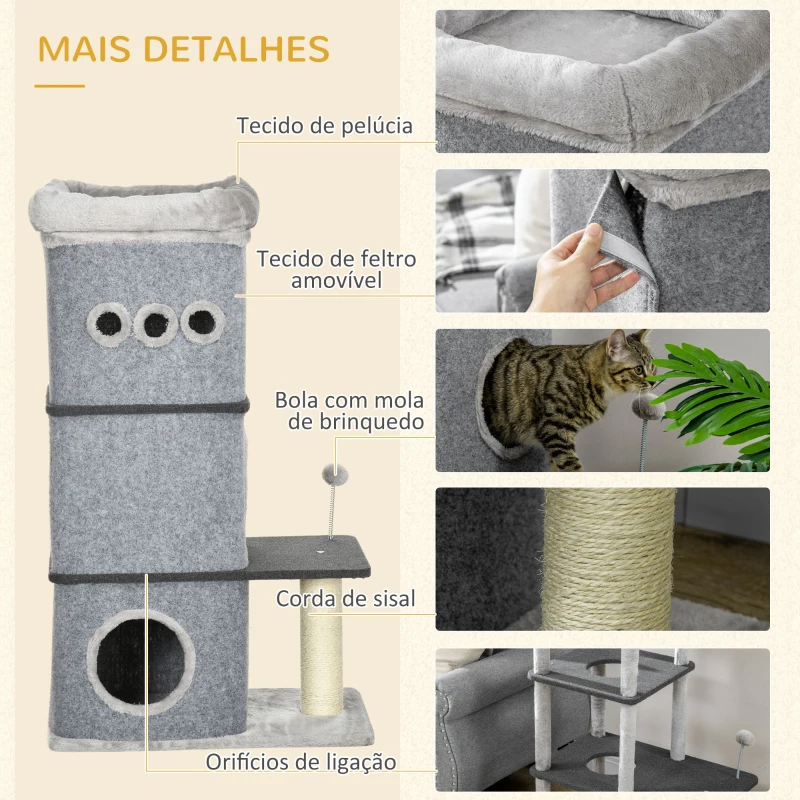 MAIS DETALHES

Tecido de pelúcia

Tecido de feltro amovível

Bola com mola de brinquedo

Corda de sisal

Orifícios de ligação