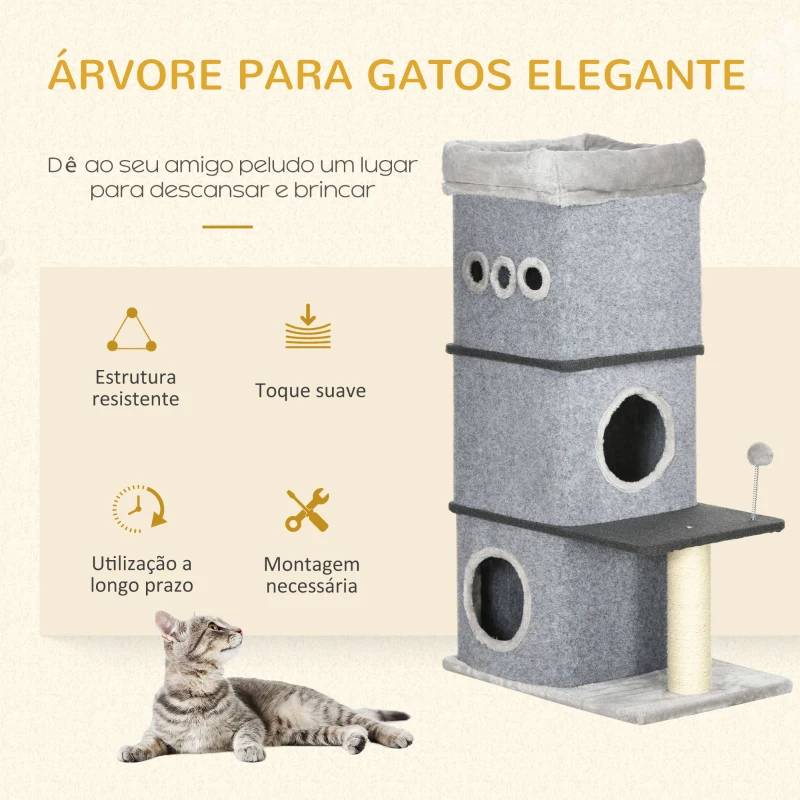 ÁRVORE PARA GATOS ELEGANTE

Dê ao seu amigo peludo um lugar para descansar e brincar

Estrutura resistente

Toque suave

Utilização a longo prazo

Montagem necessária