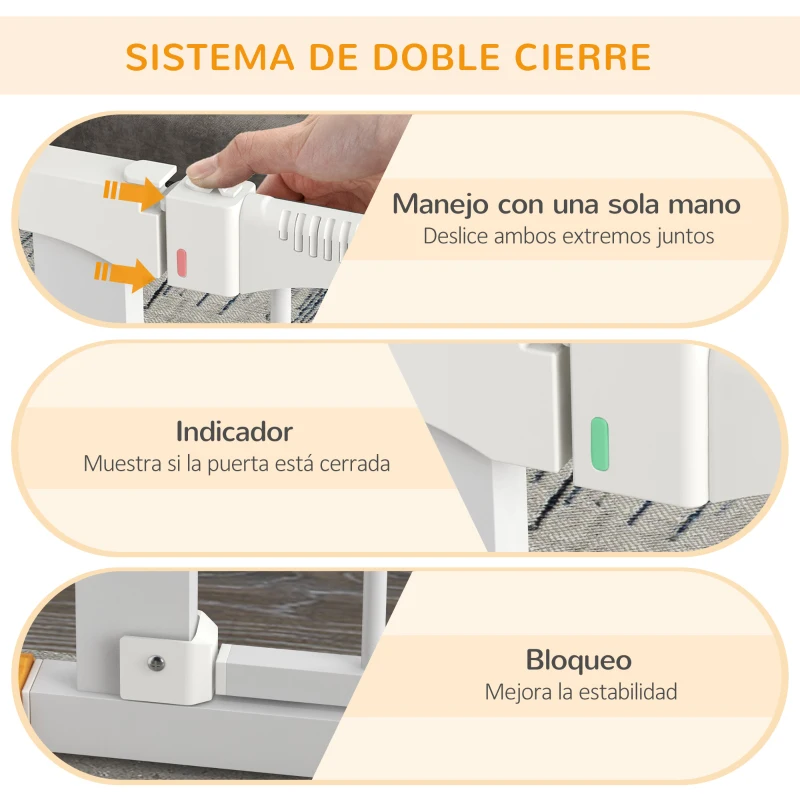 SISTEMA DE DOBLE CIERRE

Manejo con una sola mano
Deslice ambos extremos juntos

Indicador
Muestra si la puerta está cerrada

Bloqueo
Mejora la estabilidad