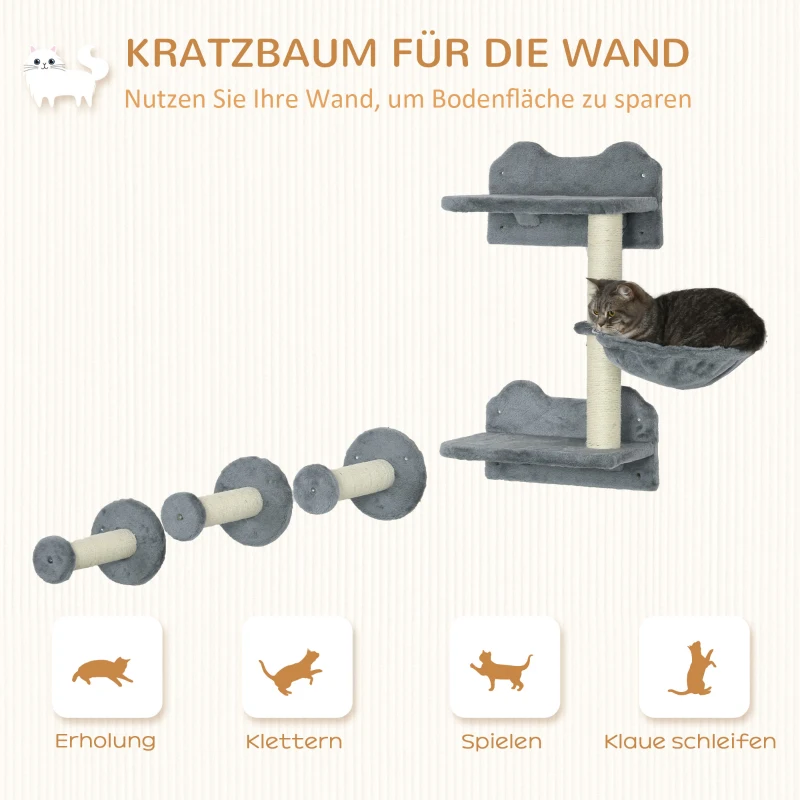 KRATZBAUM FÜR DIE WAND
Nutzen Sie Ihre Wand, um Bodenfläche zu sparen

Erholung

Klettern

Spielen

Klaue schleifen