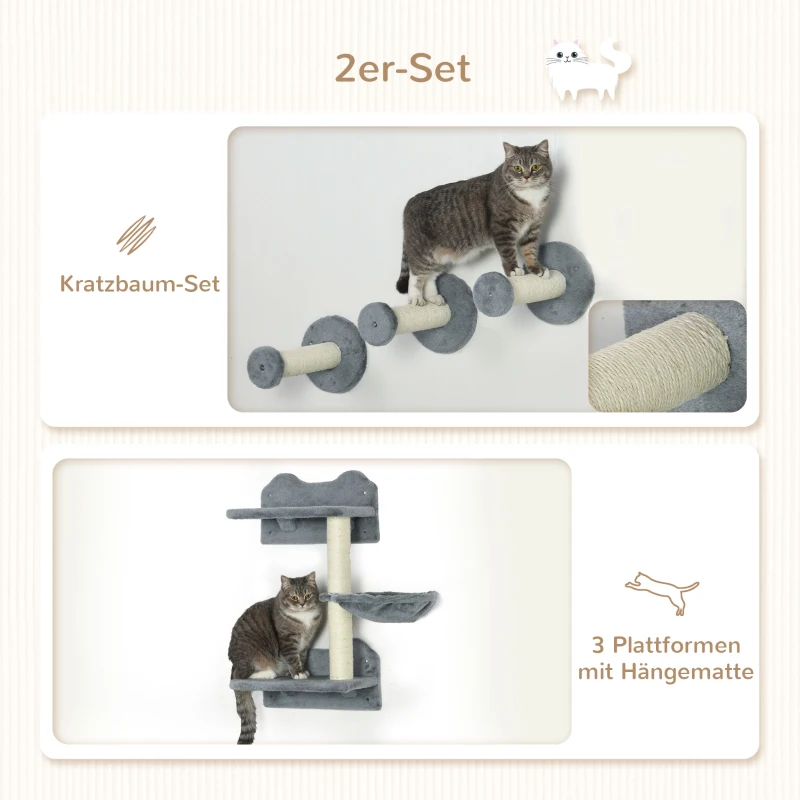 2er-Set

Kratzbaum-Set

3 Plattformen mit Hängematte