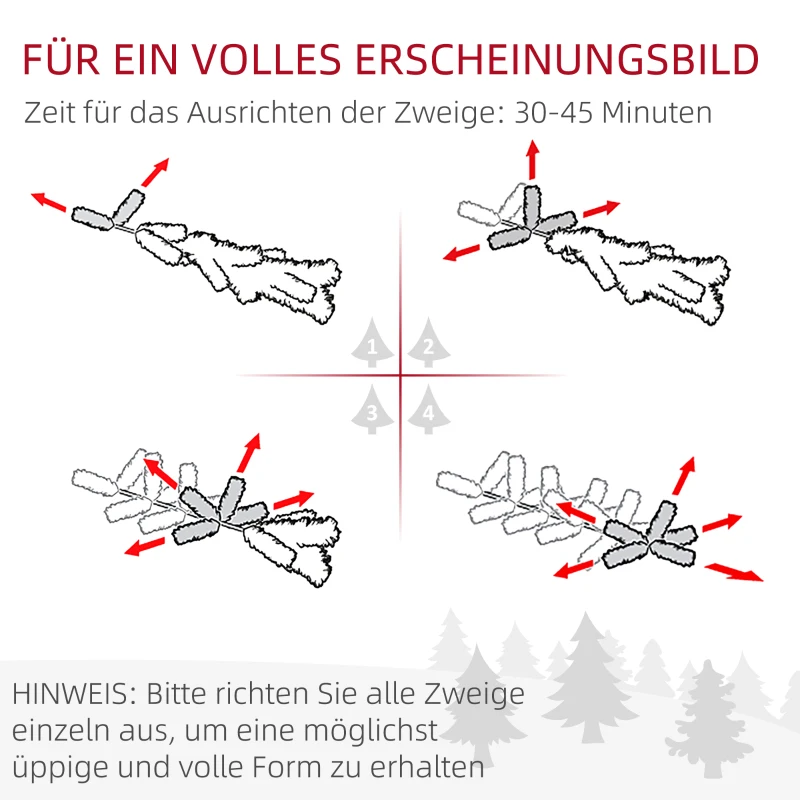 FÜR EIN VOLLES ERSCHEINUNGSBILD

Zeit für das Ausrichten der Zweige: 30-45 Minuten

1 2 3 4

HINWEIS: Bitte richten Sie alle Zweige einzeln aus, um eine möglichst üppige und volle Form zu erhalten