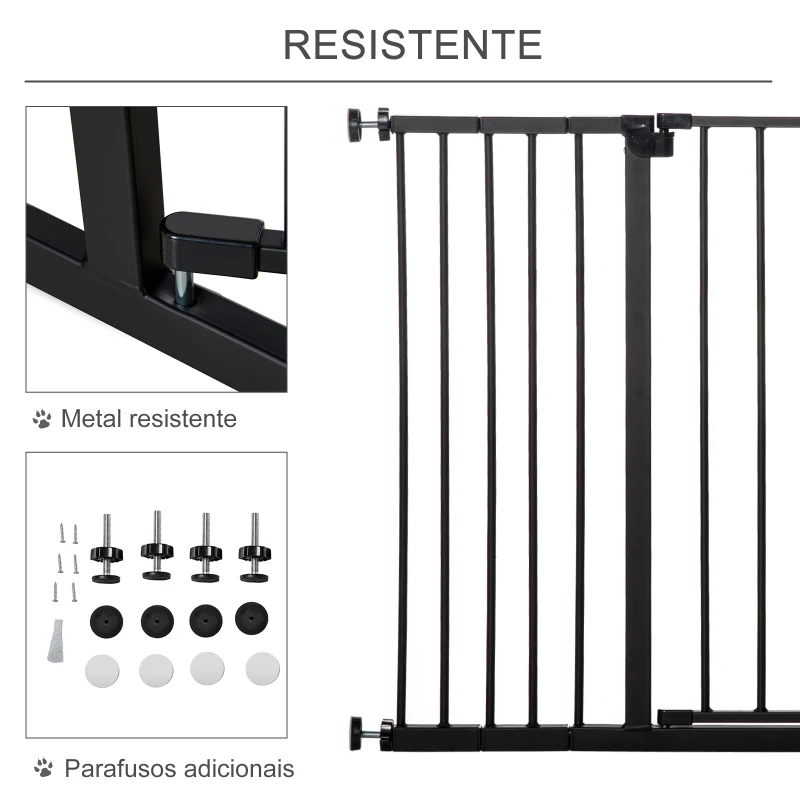 RESISTENTE

Metal resistente

Parafusos adicionais