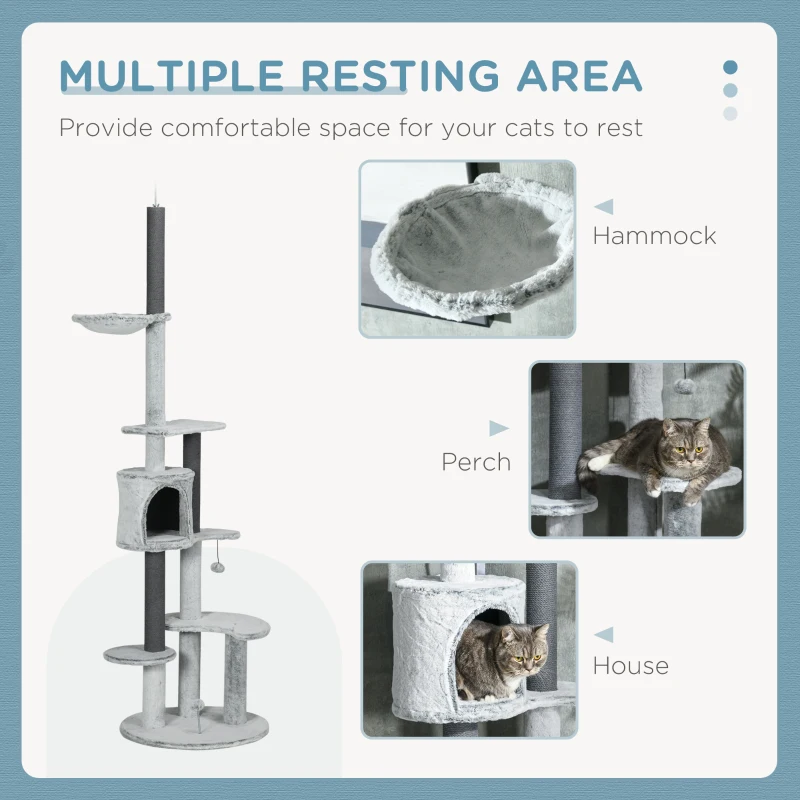 MULTIPLE RESTING AREA

Provide comfortable space for your cats to rest

Hammock

Perch

House