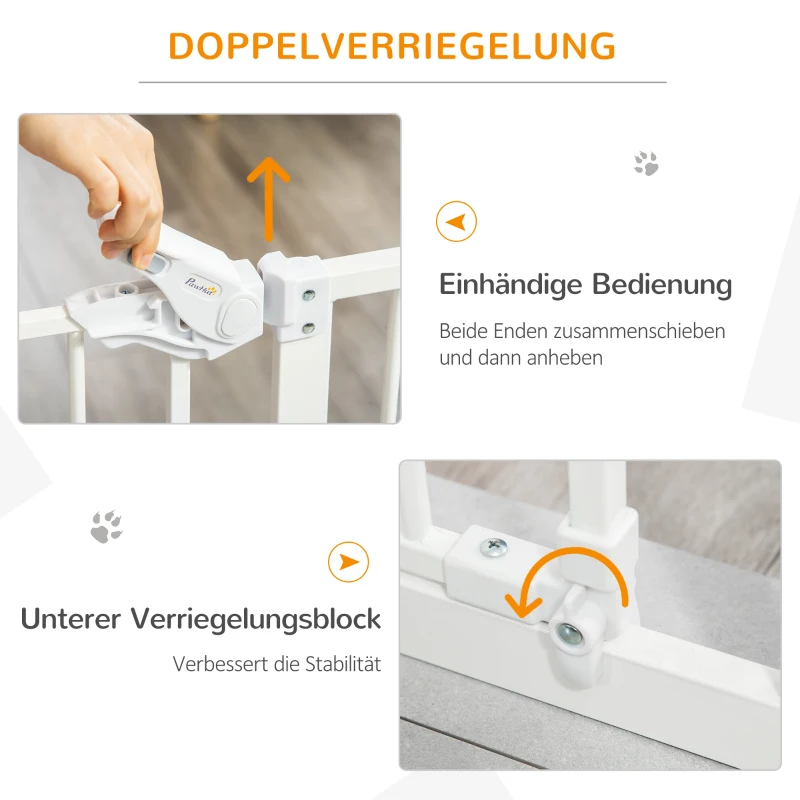 DOPPELVERRIEGELUNG

PawHut

Einhändige Bedienung

Beide Enden zusammenschieben und dann anheben

Unterer Verriegelungsblock

Verbessert die Stabilität