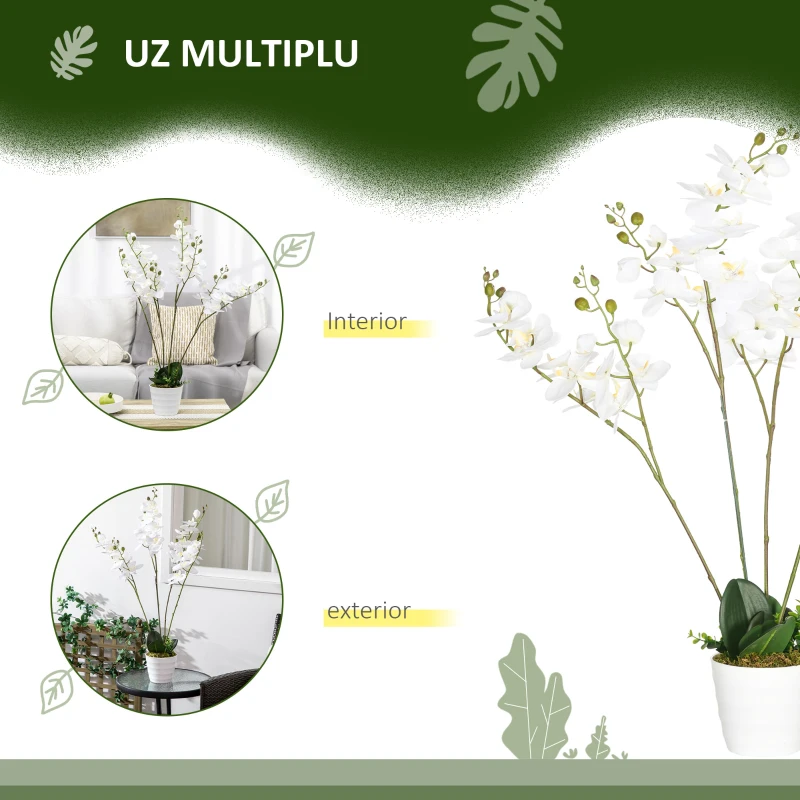 UZ MULTIPLU

Interior

exterior