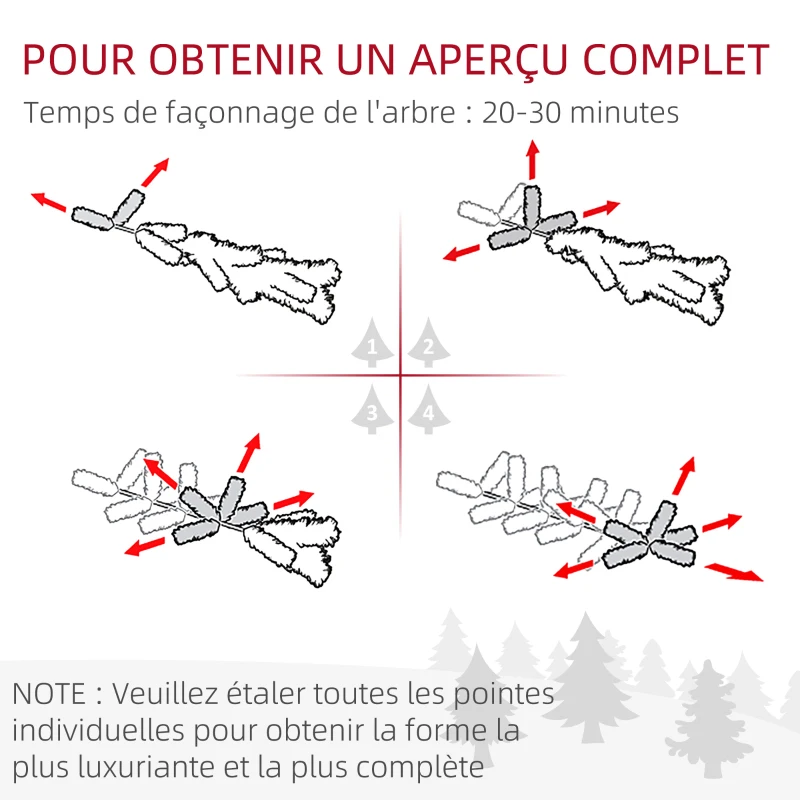 POUR OBTENIR UN APERÇU COMPLET

Temps de façonnage de l'arbre : 20-30 minutes

1

2

3

4

NOTE : Veuillez étaler toutes les pointes individuelles pour obtenir la forme la plus luxuriante et la plus complète