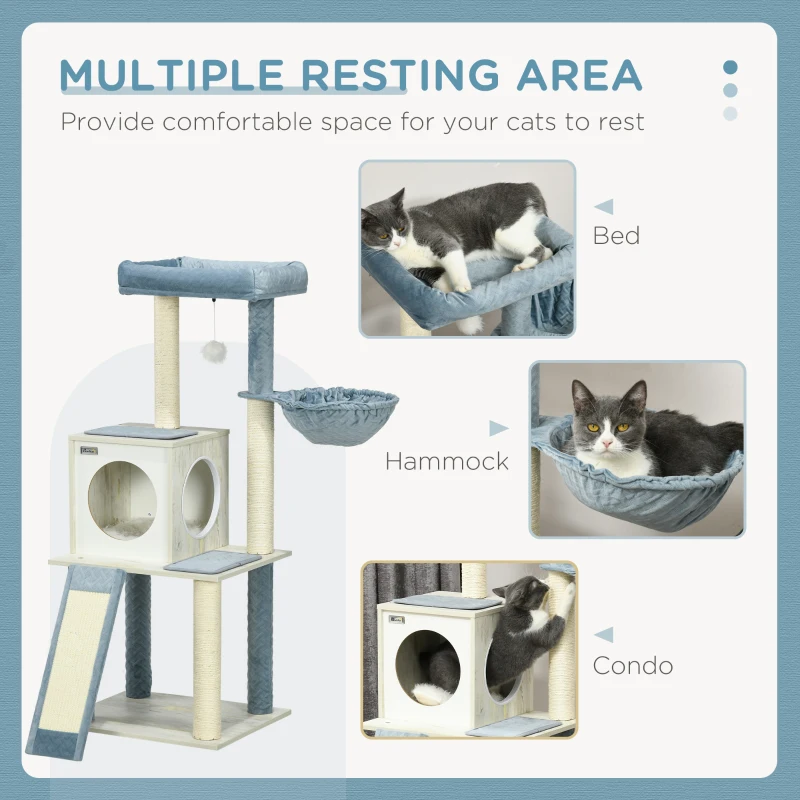 MULTIPLE RESTING AREA
Provide comfortable space for your cats to rest

Bed

Hammock

Condo