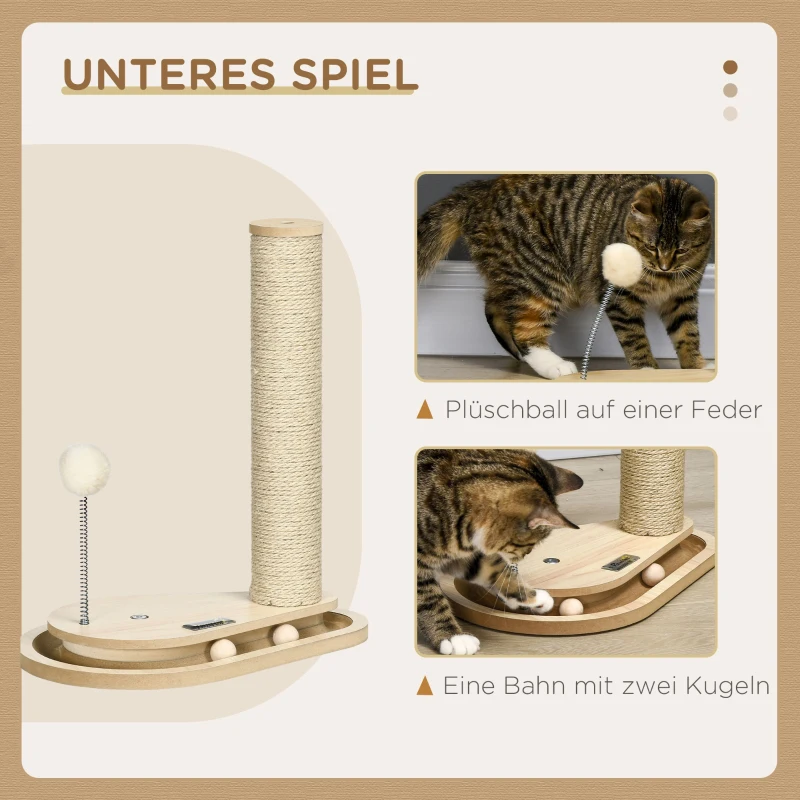 UNTERES SPIEL

▲ Plüschball auf einer Feder

▲ Eine Bahn mit zwei Kugeln