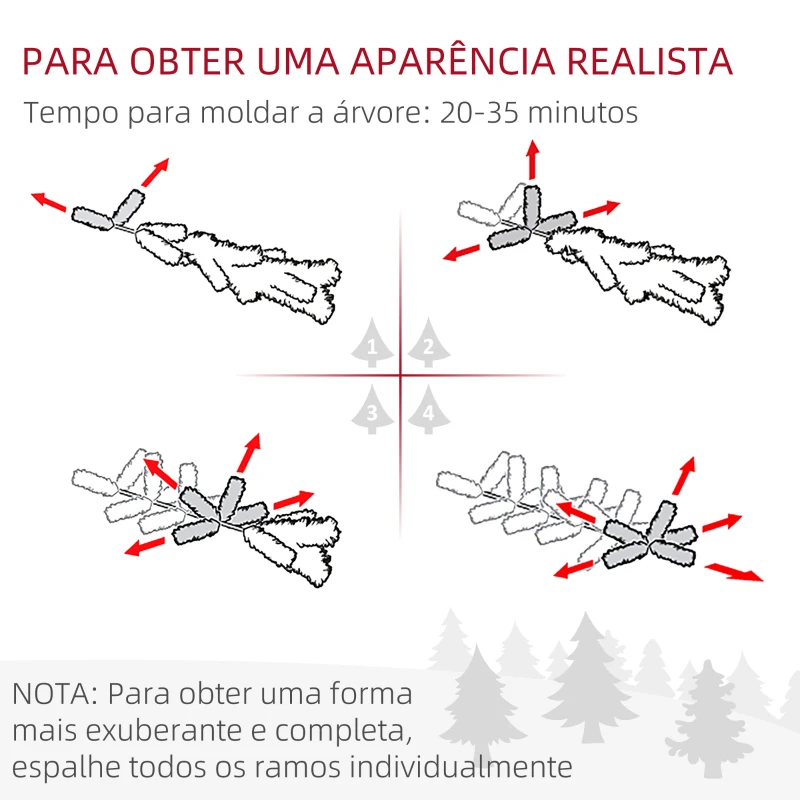 PARA OBTER UMA APARÊNCIA REALISTA

Tempo para moldar a árvore: 20-35 minutos

1
2
3
4

NOTA: Para obter uma forma mais exuberante e completa, espalhe todos os ramos individualmente