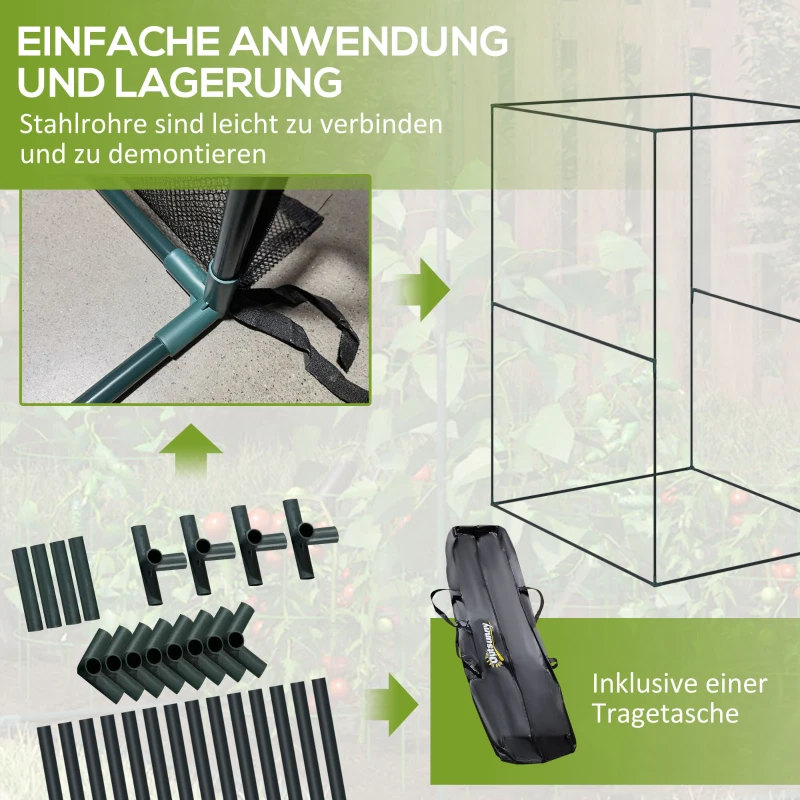 EINFACHE ANWENDUNG UND LAGERUNG

Stahlrohre sind leicht zu verbinden und zu demontieren

Outsunny

Inklusive einer Tragetasche