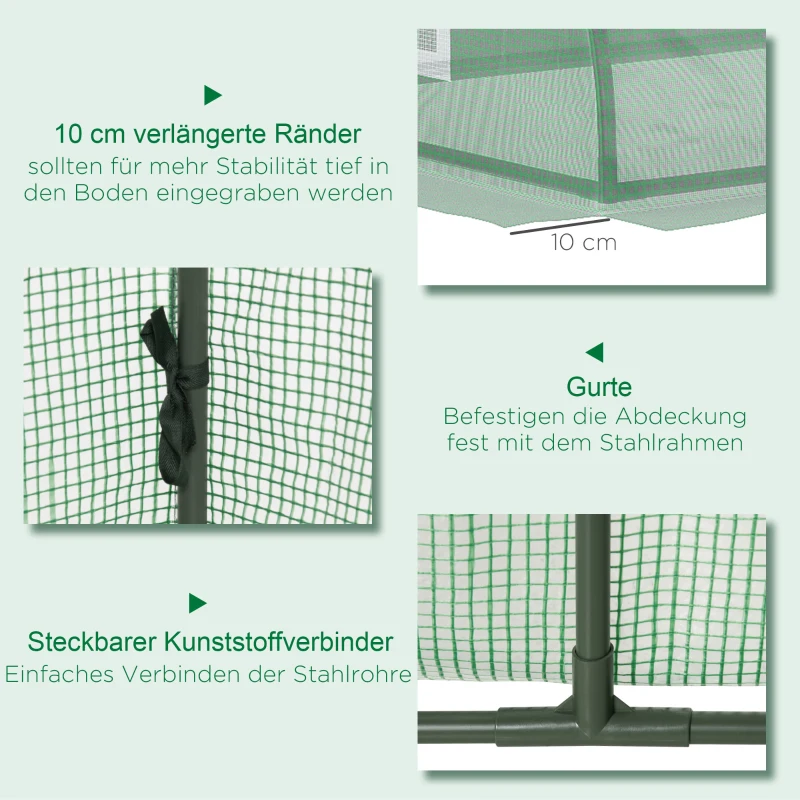 10 cm verlängerte Ränder
sollten für mehr Stabilität tief in den Boden eingegraben werden

10 cm

Gurte
Befestigen die Abdeckung fest mit dem Stahlrahmen

Steckbarer Kunststoffverbinder
Einfaches Verbinden der Stahlrohre