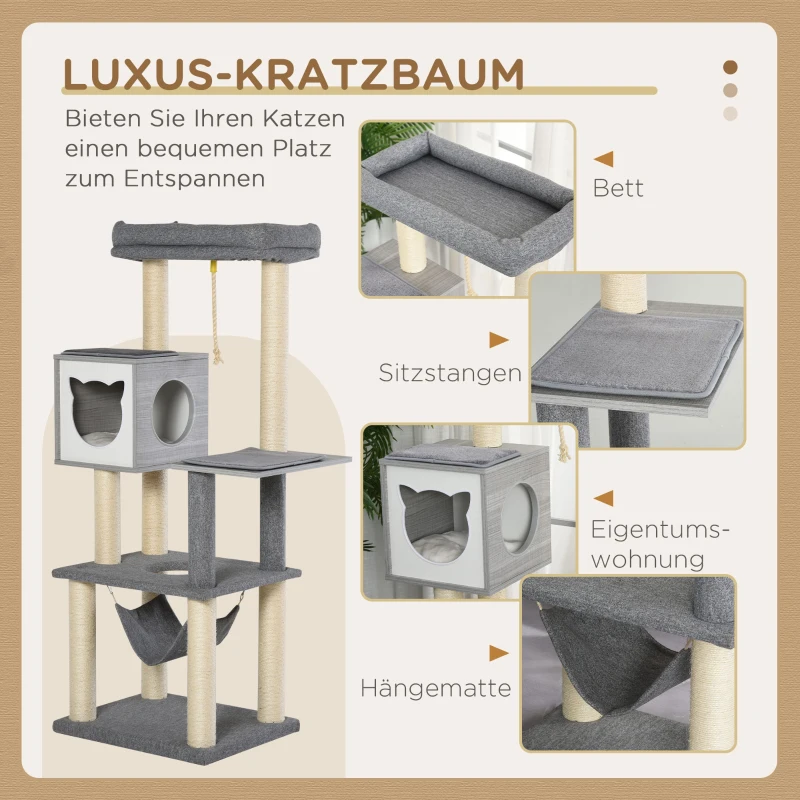 LUXUS-KRATZBAUM

Bieten Sie Ihren Katzen einen bequemen Platz zum Entspannen

Bett

Sitzstangen

Eigentumswohnung

Hängematte