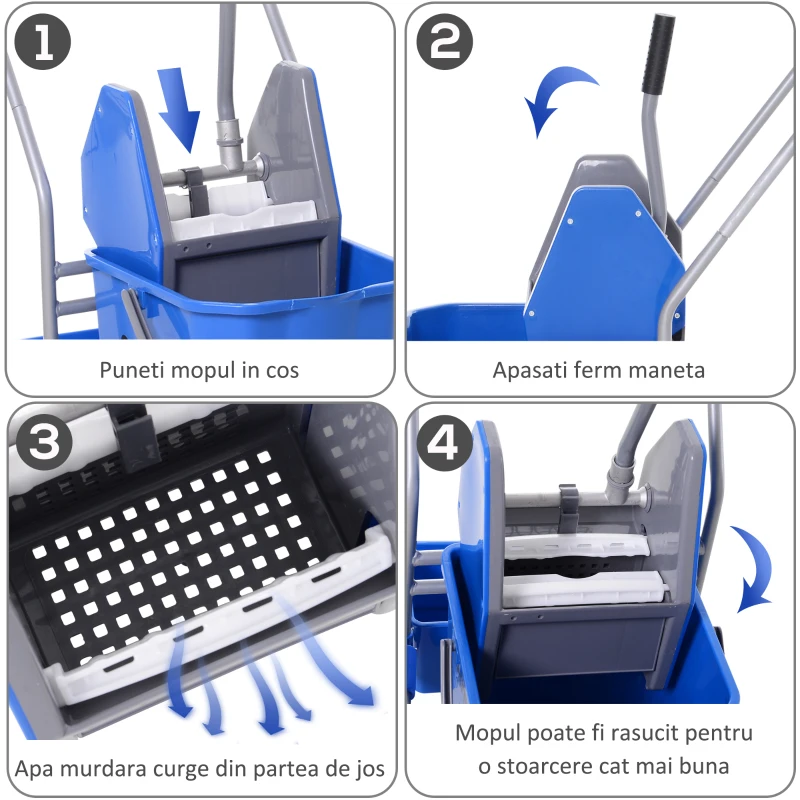 1

Puneti mopul in cos

2

Apasati ferm maneta

3

Apa murdara curge din partea de jos

4

Mopul poate fi rasucit pentru o stoarcere cat mai buna