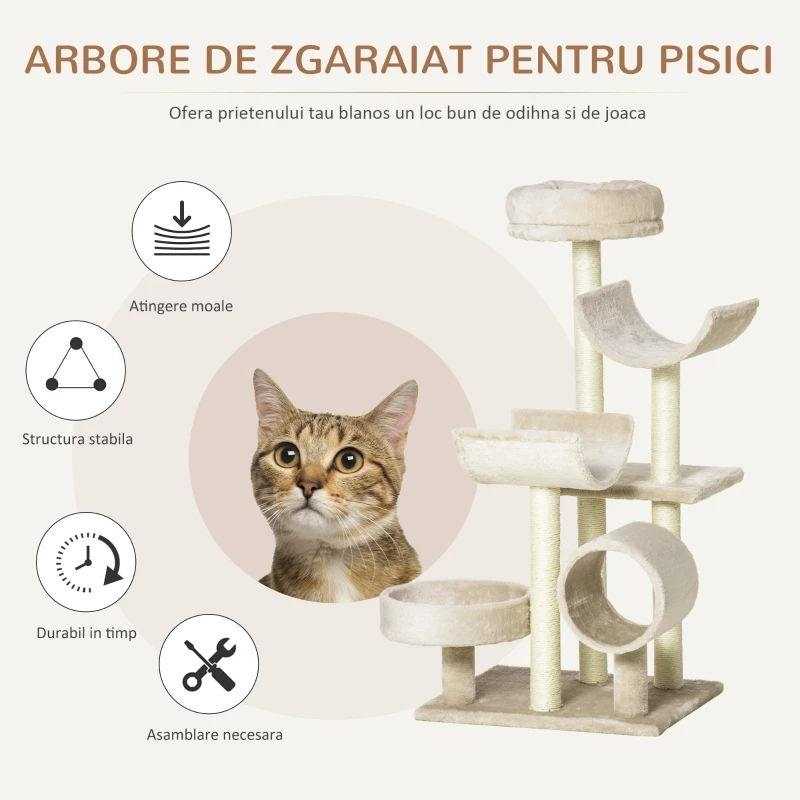 ARBORE DE ZGARAIAT PENTRU PISICI

Ofera prietenului tau blanos un loc bun de odihna si de joaca

Atingere moale

Structura stabila

Durabil in timp

Asamblare necesara