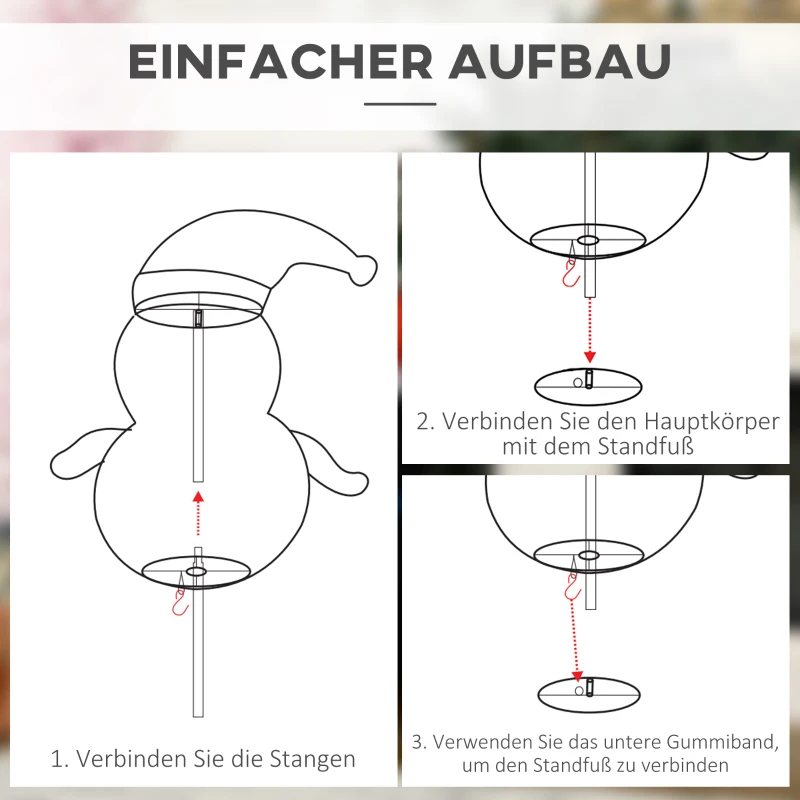 EINFACHER AUFBAU

1. Verbinden Sie die Stangen

2. Verbinden Sie den Hauptkörper mit dem Standfuß

3. Verwenden Sie das untere Gummiband, um den Standfuß zu verbinden