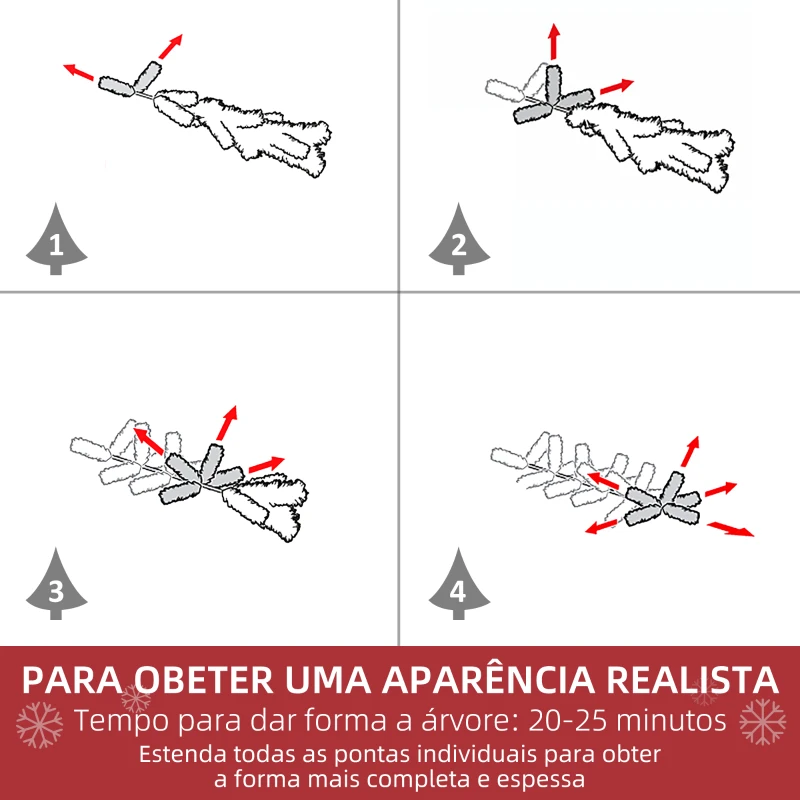 1

2

3

4

PARA OBETER UMA APARÊNCIA REALISTA

Tempo para dar forma a árvore: 20-25 minutos

Estenda todas as pontas individuais para obter a forma mais completa e espessa