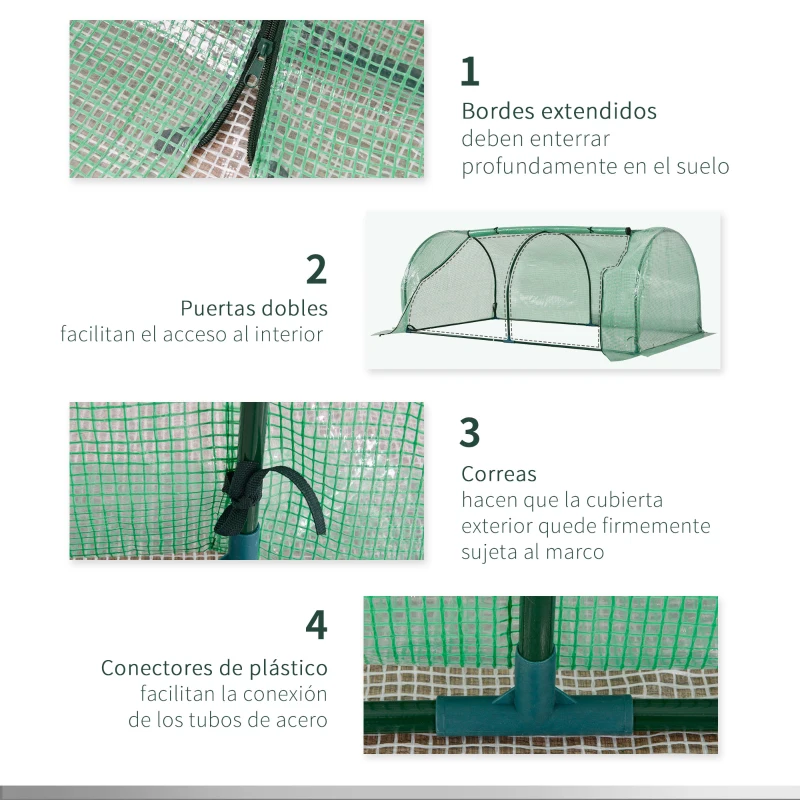 1
Bordes extendidos
deben enterrar
profundamente en el suelo

2
Puertas dobles
facilitan el acceso al interior

3
Correas
hacen que la cubierta
exterior quede firmemente
sujeta al marco

4
Conectores de plástico
facilitan la conexión
de los tubos de acero