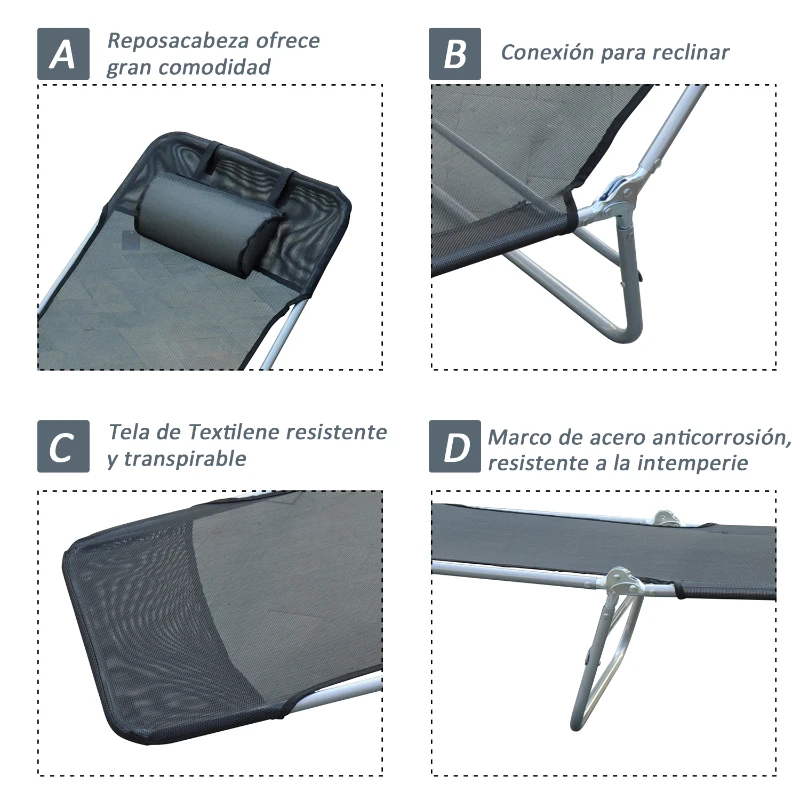 A Reposacabeza ofrece gran comodidad

B Conexión para reclinar

C Tela de Textilene resistente y transpirable

D Marco de acero anticorrosión, resistente a la intemperie