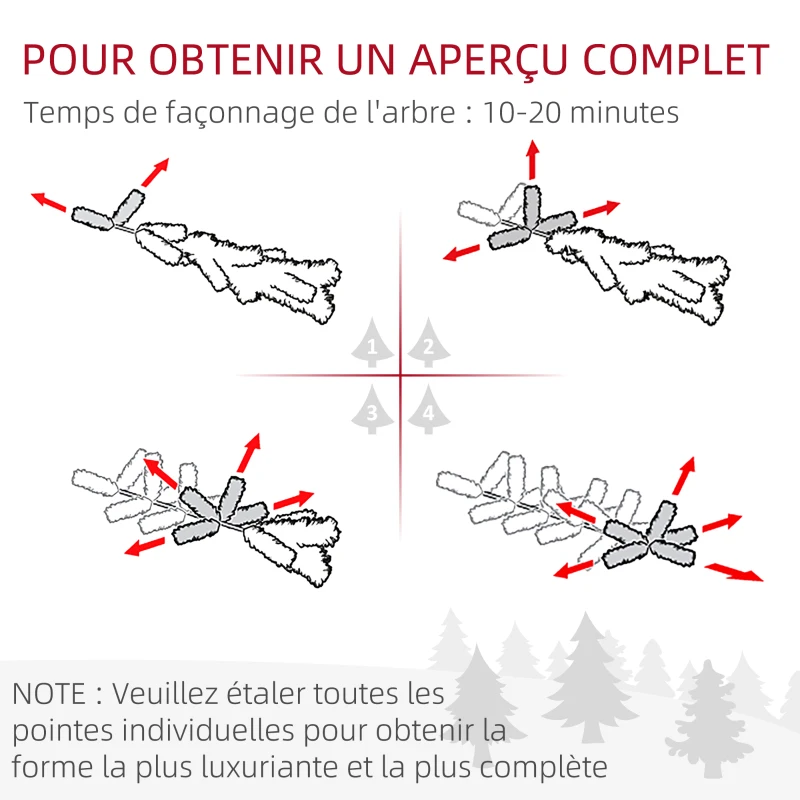 POUR OBTENIR UN APERÇU COMPLET

Temps de façonnage de l'arbre : 10-20 minutes

1
2
3
4

NOTE : Veuillez étaler toutes les pointes individuelles pour obtenir la forme la plus luxuriante et la plus complète