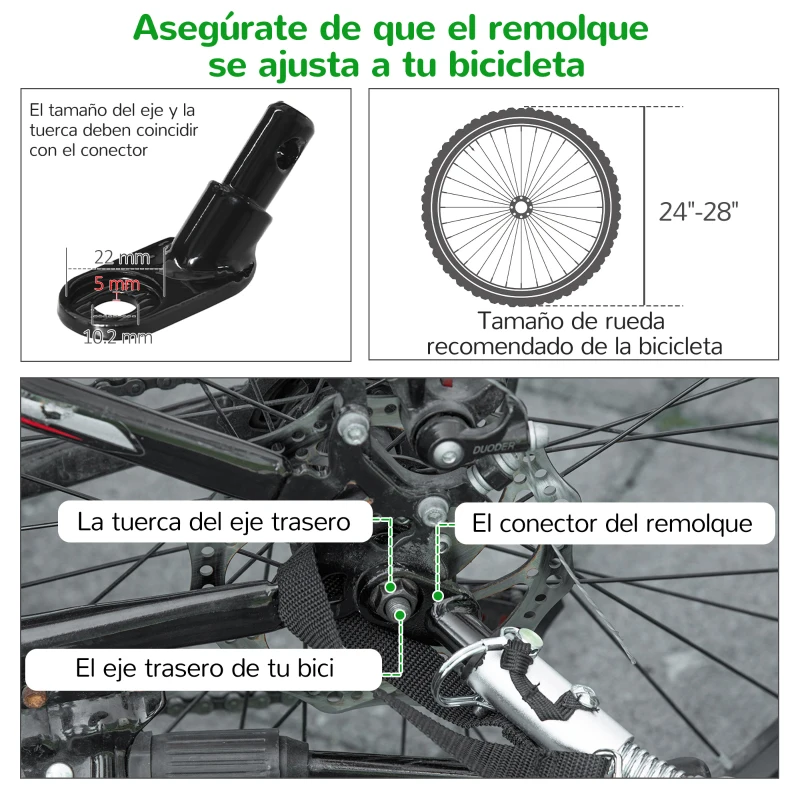 Asegúrate de que el remolque se ajusta a tu bicicleta

El tamaño del eje y la tuerca deben coincidir con el conector

22 mm
5 mm
10.2 mm

24"-28"

Tamaño de rueda recomendado de la bicicleta

DUODER

La tuerca del eje trasero

El conector del remolque

El eje trasero de tu bici