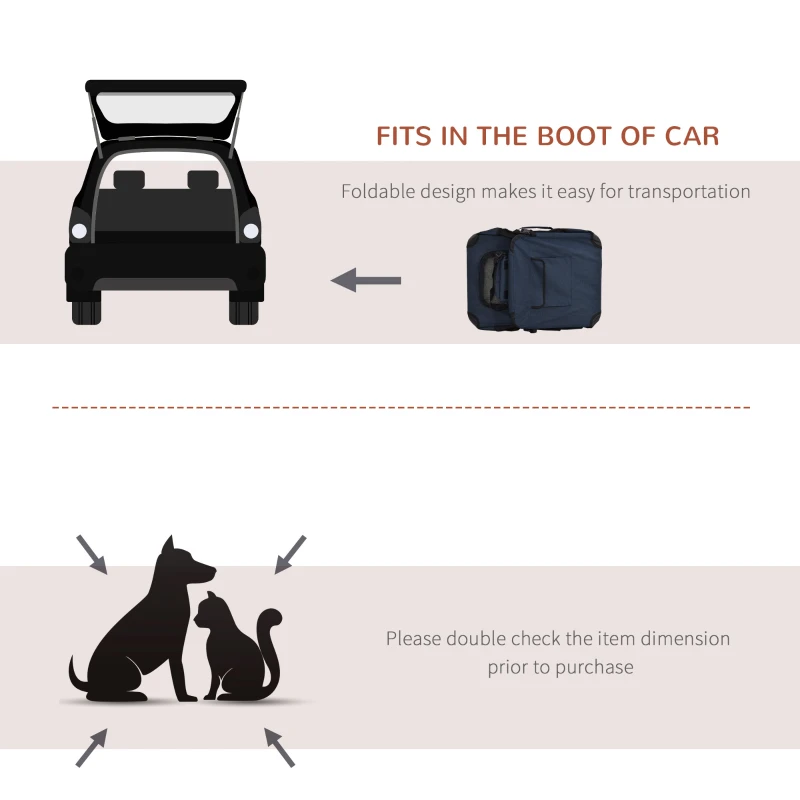 FITS IN THE BOOT OF CAR

Foldable design makes it easy for transportation

Please double check the item dimension prior to purchase