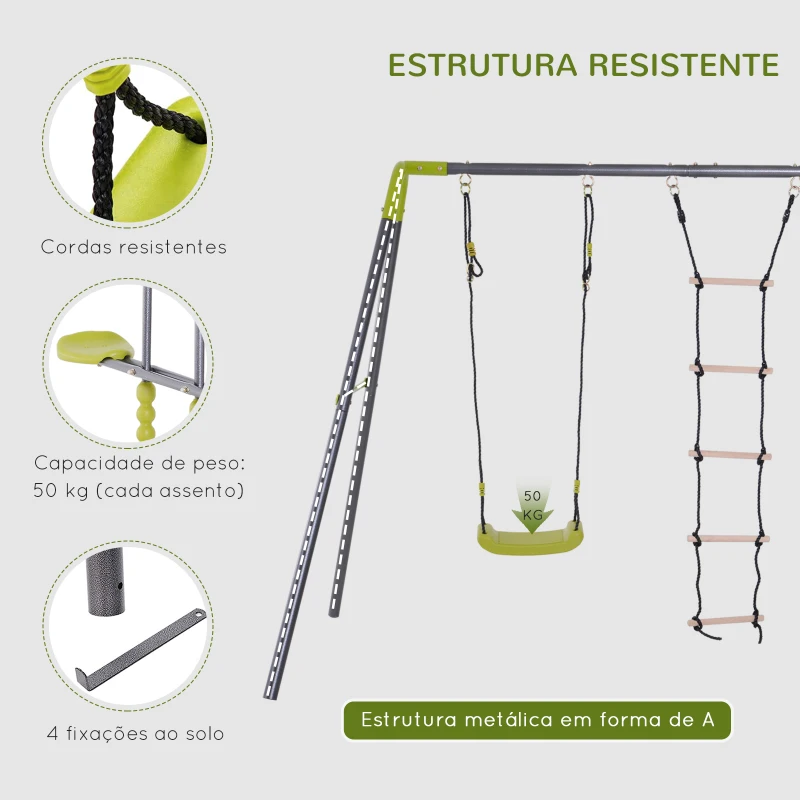 ESTRUTURA RESISTENTE

Cordas resistentes

Capacidade de peso: 50 kg (cada assento)

4 fixações ao solo

50 KG

Estrutura metálica em forma de A