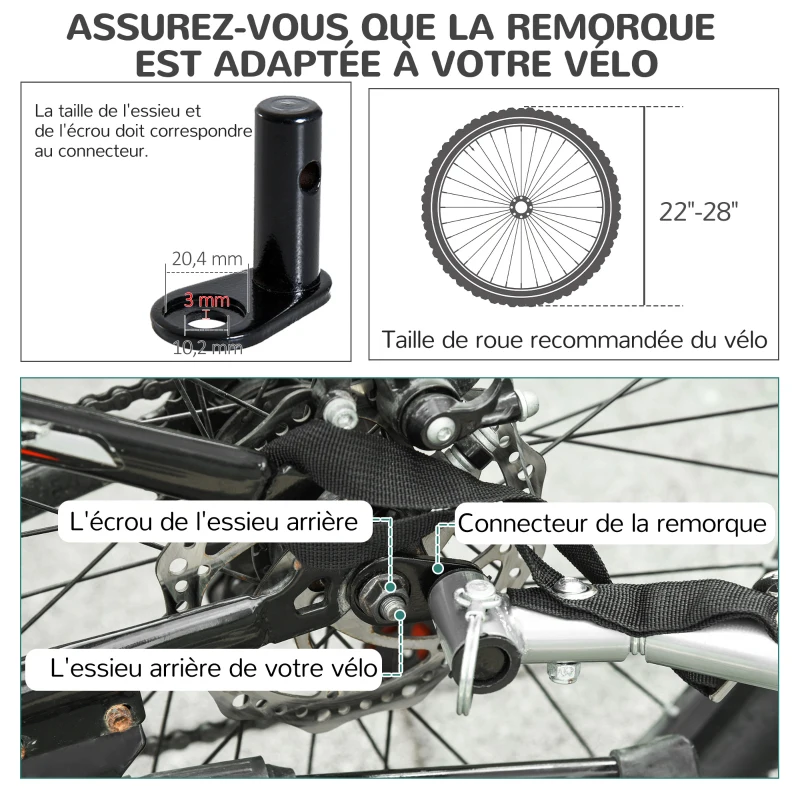 ASSUREZ-VOUS QUE LA REMORQUE EST ADAPTÉE À VOTRE VÉLO

La taille de l'essieu et de l'écrou doit correspondre au connecteur.

20,4 mm

3 mm

10,2 mm

22"-28"

Taille de roue recommandée du vélo

L'écrou de l'essieu arrière

Connecteur de la remorque

L'essieu arrière de votre vélo