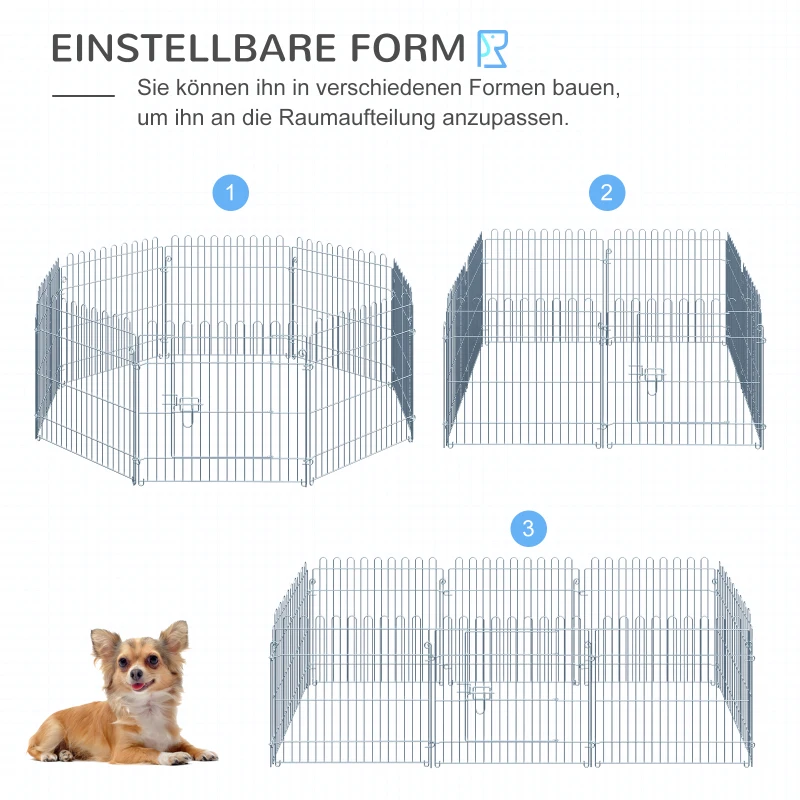 EINSTELLBARE FORM

Sie können ihn in verschiedenen Formen bauen, um ihn an die Raumaufteilung anzupassen.

1

2

3