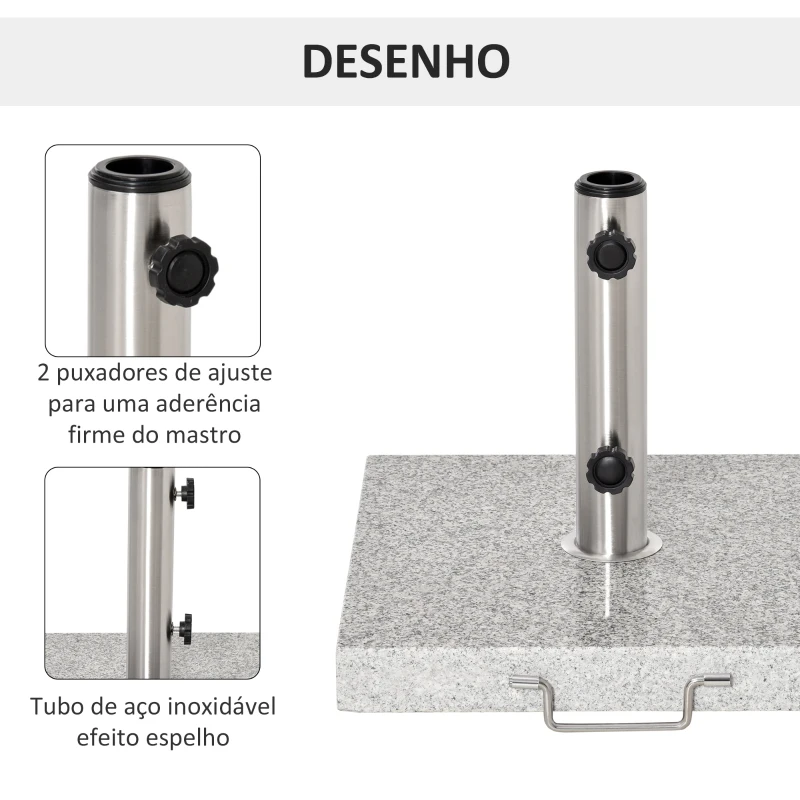 DESENHO

2 puxadores de ajuste para uma aderência firme do mastro

Tubo de aço inoxidável efeito espelho