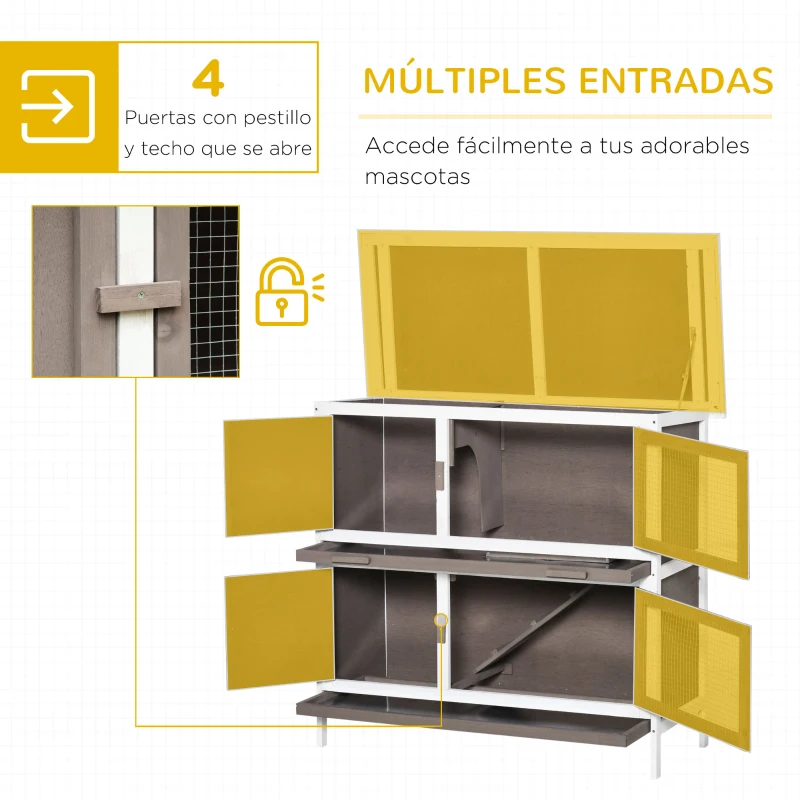 4
Puertas con pestillo y techo que se abre

MÚLTIPLES ENTRADAS

Accede fácilmente a tus adorables mascotas