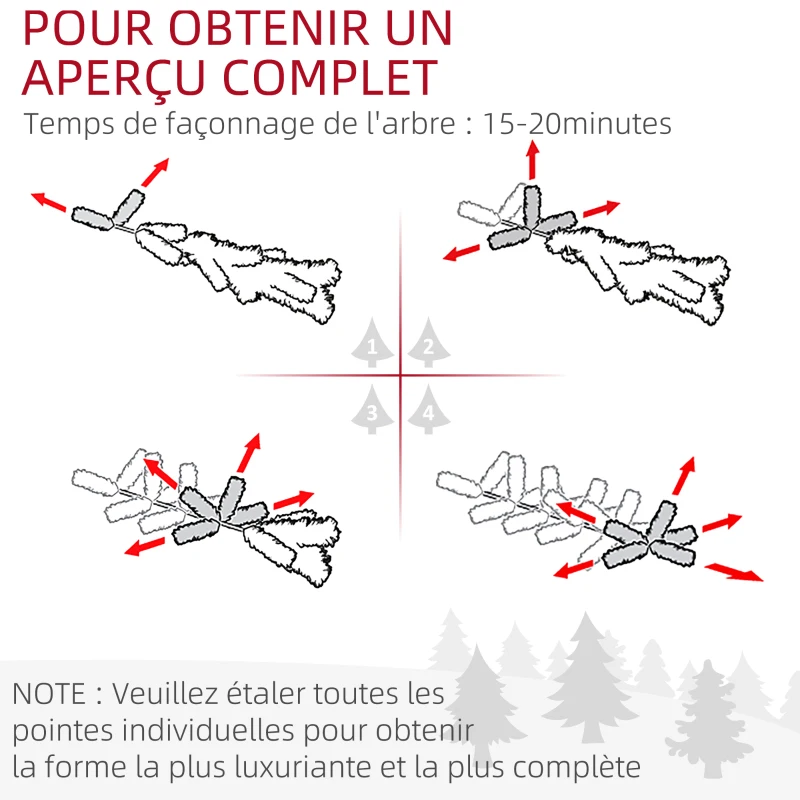 POUR OBTENIR UN APERÇU COMPLET

Temps de façonnage de l'arbre : 15-20minutes

1 2

3 4

NOTE : Veuillez étaler toutes les pointes individuelles pour obtenir la forme la plus luxuriante et la plus complète