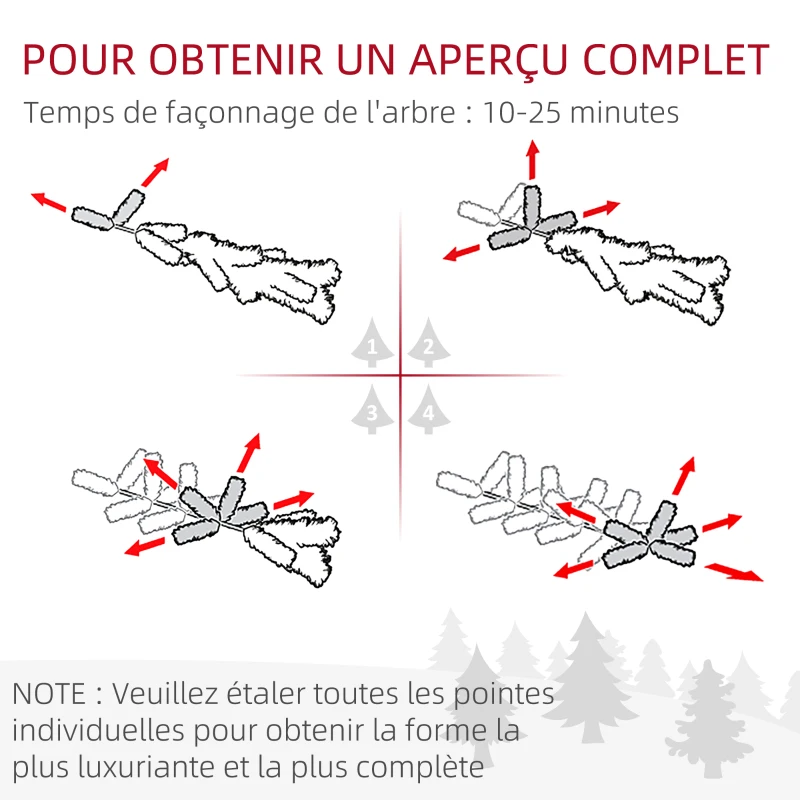 POUR OBTENIR UN APERÇU COMPLET

Temps de façonnage de l'arbre : 10-25 minutes

1

2

3

4

NOTE : Veuillez étaler toutes les pointes individuelles pour obtenir la forme la plus luxuriante et la plus complète