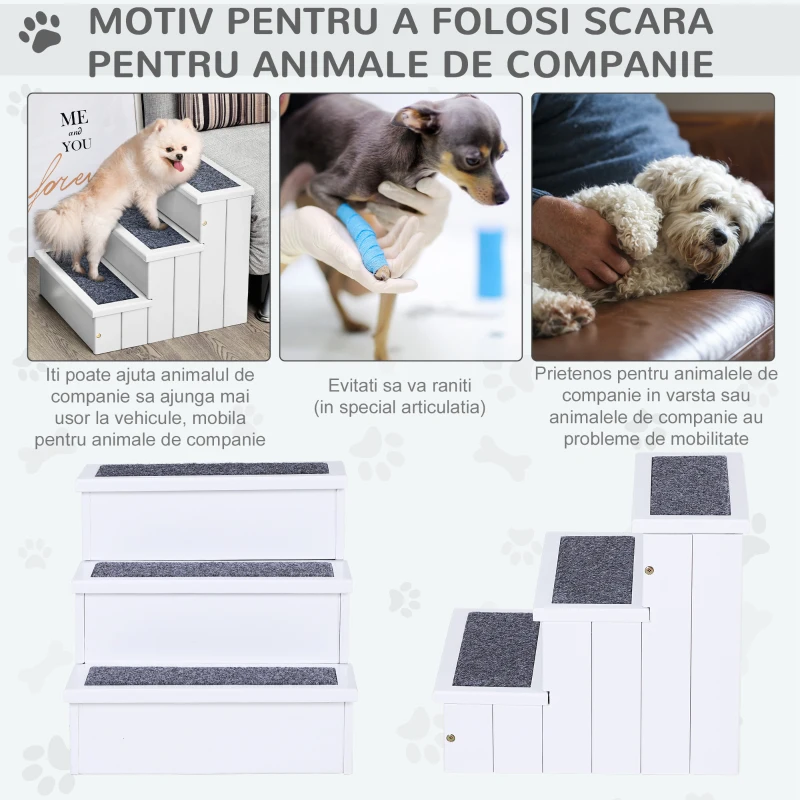 MOTIV PENTRU A FOLOSI SCARA PENTRU ANIMALE DE COMPANIE

ME and YOU forev

Iti poate ajuta animalul de companie sa ajunga mai usor la vehicule, mobila pentru animale de companie

Evitati sa va raniti (in special articulatia)

Prietenos pentru animalele de companie in varsta sau animalele de companie au probleme de mobilitate