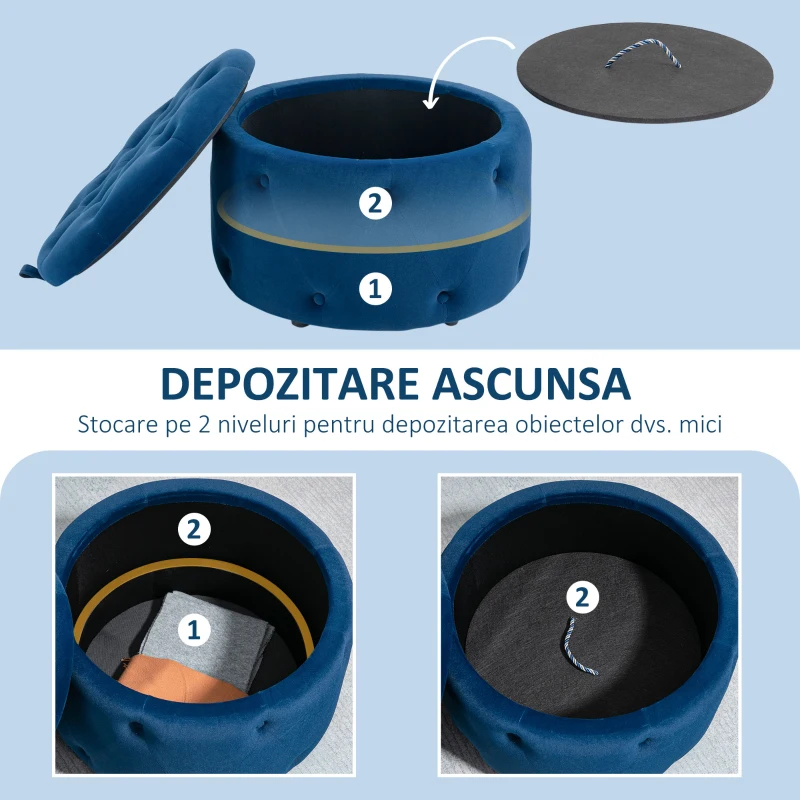 2

1

DEPOZITARE ASCUNSA

Stocare pe 2 niveluri pentru depozitarea obiectelor dvs. mici

2

1

2