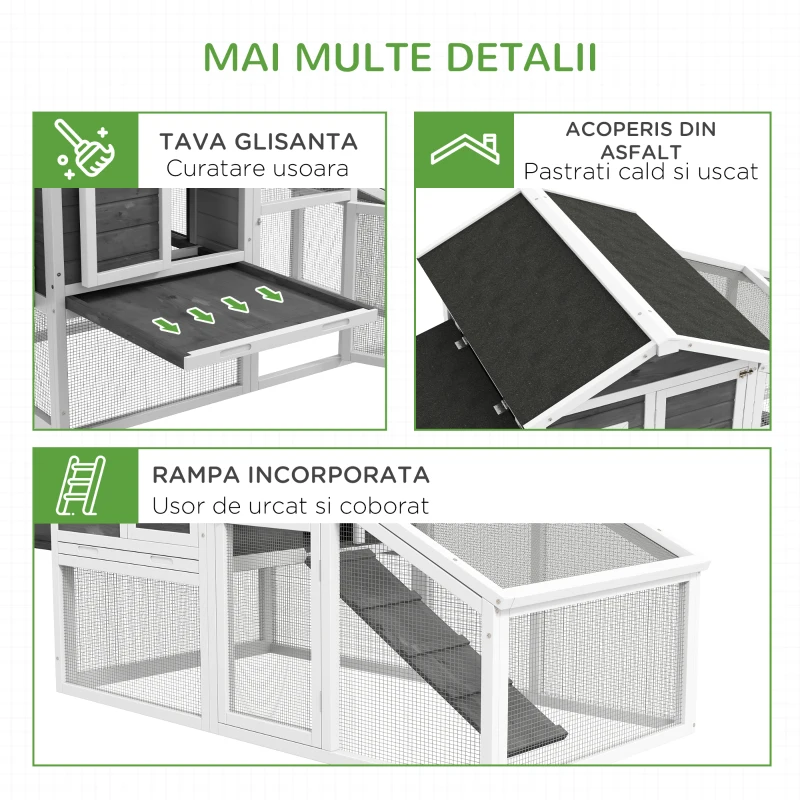 MAI MULTE DETALII

TAVA GLISANTA
Curatare usoara

ACOPERIS DIN ASFALT
Pastrati cald si uscat

RAMPA INCORPORATA
Usor de urcat si coborat