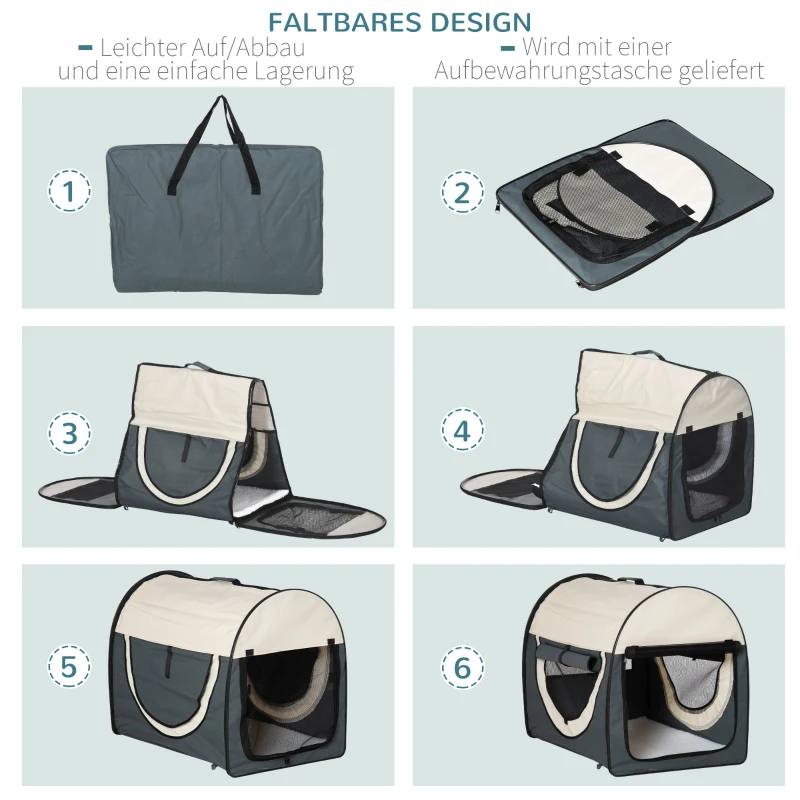 FALTBARES DESIGN

- Leichter Auf/Abbau und eine einfache Lagerung

- Wird mit einer Aufbewahrungstasche geliefert

1

2

3

4

5

6