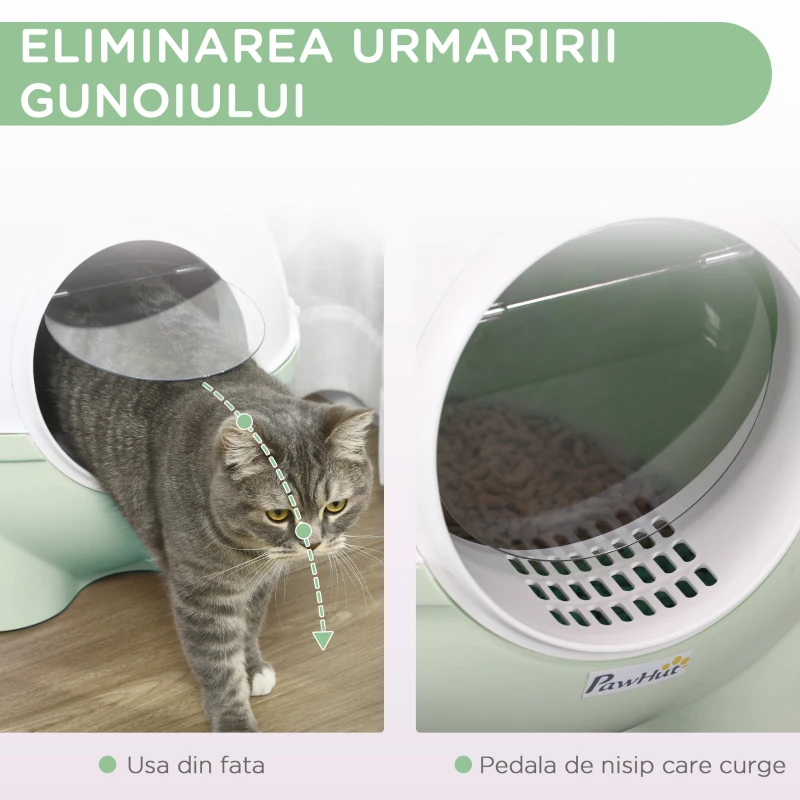 ELIMINAREA URMARIRII GUNOIULUI

PawHut

Usa din fata

Pedala de nisip care curge